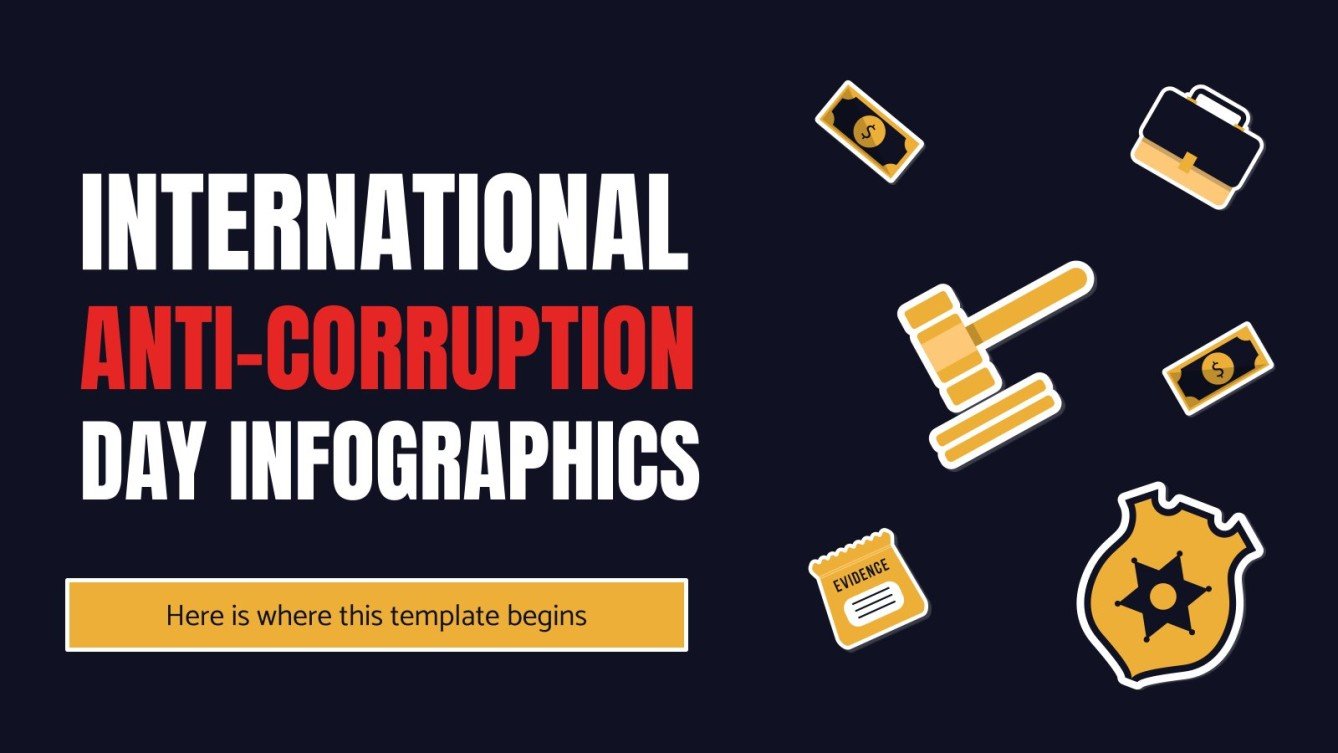 INTERNATIONAL ANTI-CORRUPTION DAY INFOGRAPHICS

Here is where this template begins

$

$

EVIDENCE