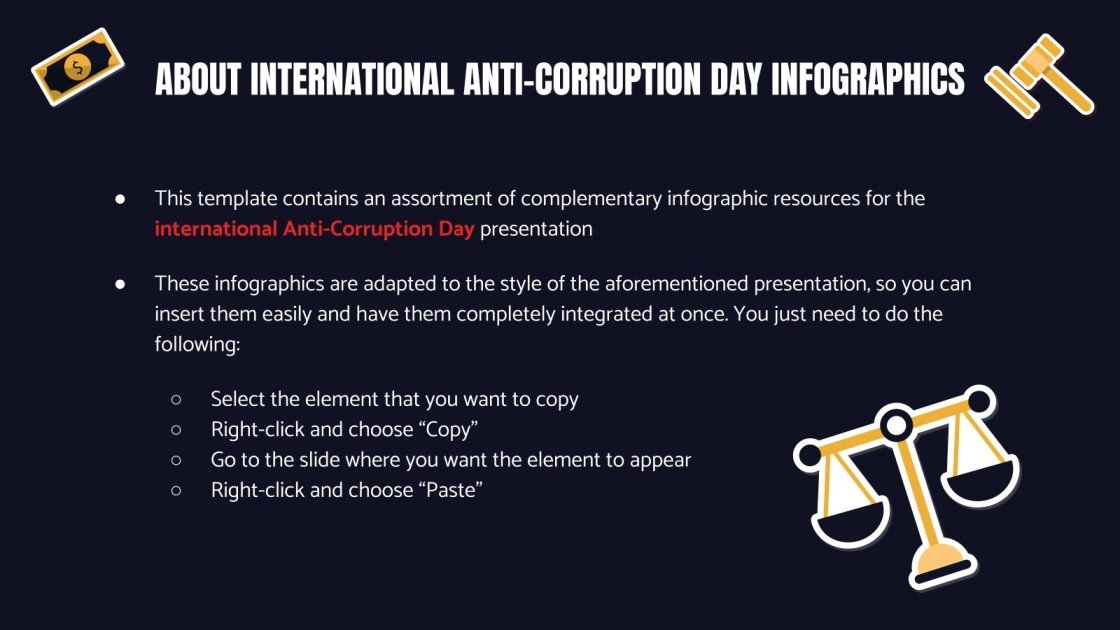 ABOUT INTERNATIONAL ANTI-CORRUPTION DAY INFOGRAPHICS

● This template contains an assortment of complementary infographic resources for the international Anti-Corruption Day presentation

● These infographics are adapted to the style of the aforementioned presentation, so you can insert them easily and have them completely integrated at once. You just need to do the following:

○ Select the element that you want to copy
○ Right-click and choose “Copy”
○ Go to the slide where you want the element to appear
○ Right-click and choose “Paste”