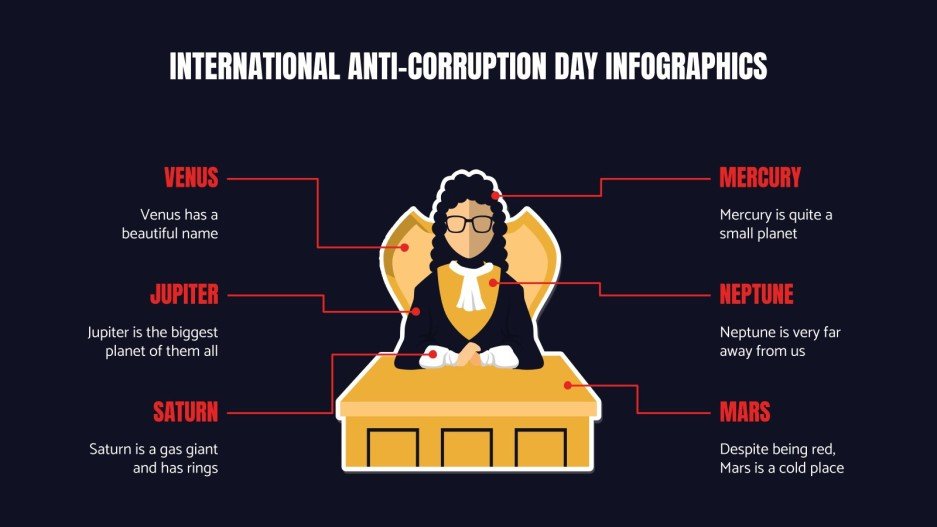 INTERNATIONAL ANTI-CORRUPTION DAY INFOGRAPHICS

VENUS

Venus has a beautiful name

JUPITER

Jupiter is the biggest planet of them all

SATURN

Saturn is a gas giant and has rings

MERCURY

Mercury is quite a small planet

NEPTUNE

Neptune is very far away from us

MARS

Despite being red, Mars is a cold place