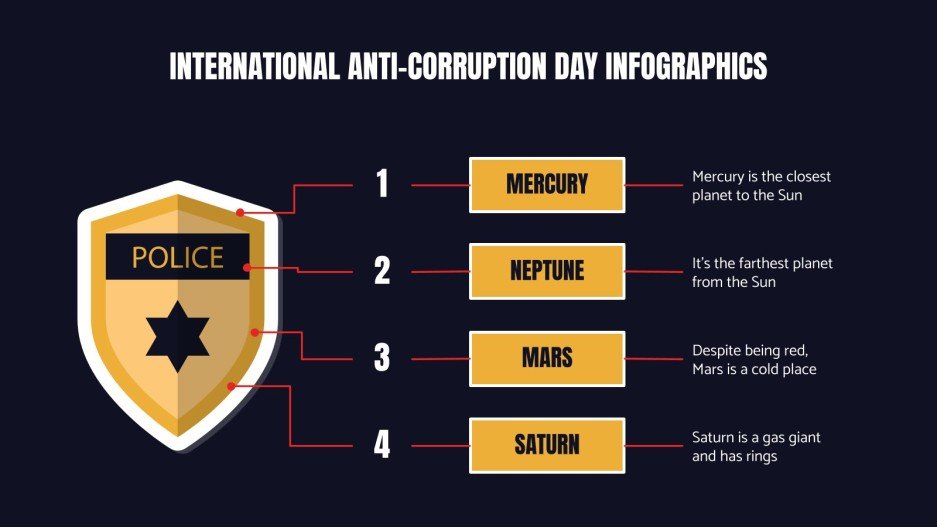 INTERNATIONAL ANTI-CORRUPTION DAY INFOGRAPHICS

POLICE

1

MERCURY

Mercury is the closest planet to the Sun

2

NEPTUNE

It's the farthest planet from the Sun

3

MARS

Despite being red, Mars is a cold place

4

SATURN

Saturn is a gas giant and has rings