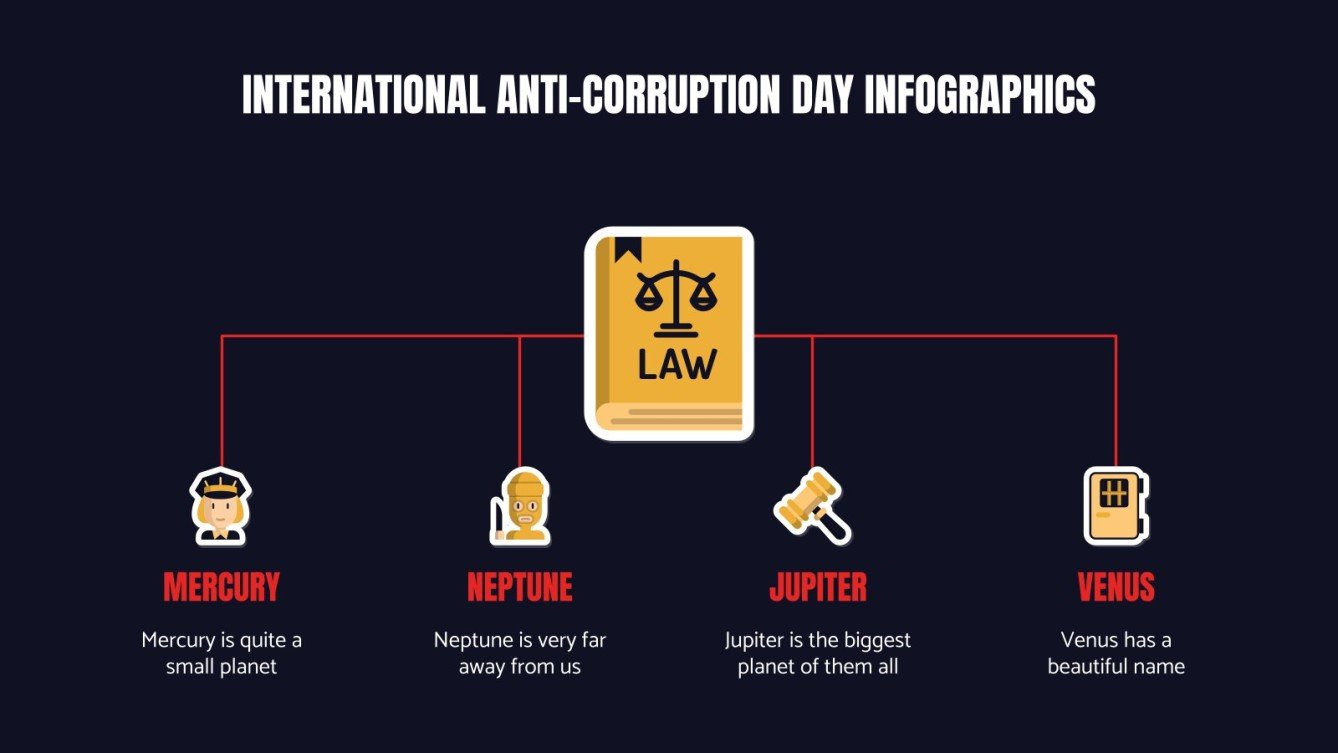 INTERNATIONAL ANTI-CORRUPTION DAY INFOGRAPHICS

LAW

MERCURY

Mercury is quite a small planet

NEPTUNE

Neptune is very far away from us

JUPITER

Jupiter is the biggest planet of them all

VENUS

Venus has a beautiful name