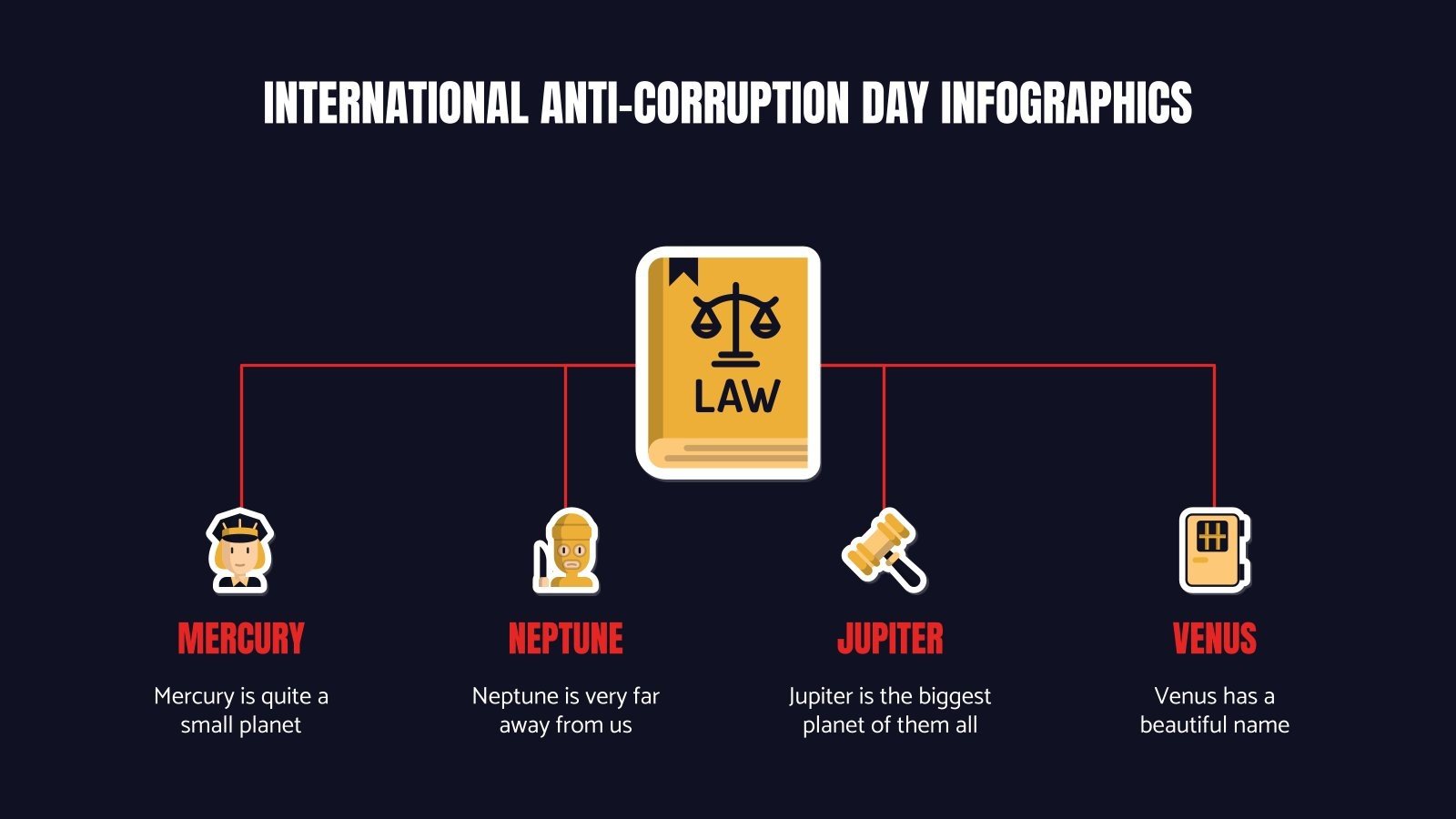 INTERNATIONAL ANTI-CORRUPTION DAY INFOGRAPHICS

LAW

MERCURY

Mercury is quite a small planet

NEPTUNE

Neptune is very far away from us

JUPITER

Jupiter is the biggest planet of them all

VENUS

Venus has a beautiful name