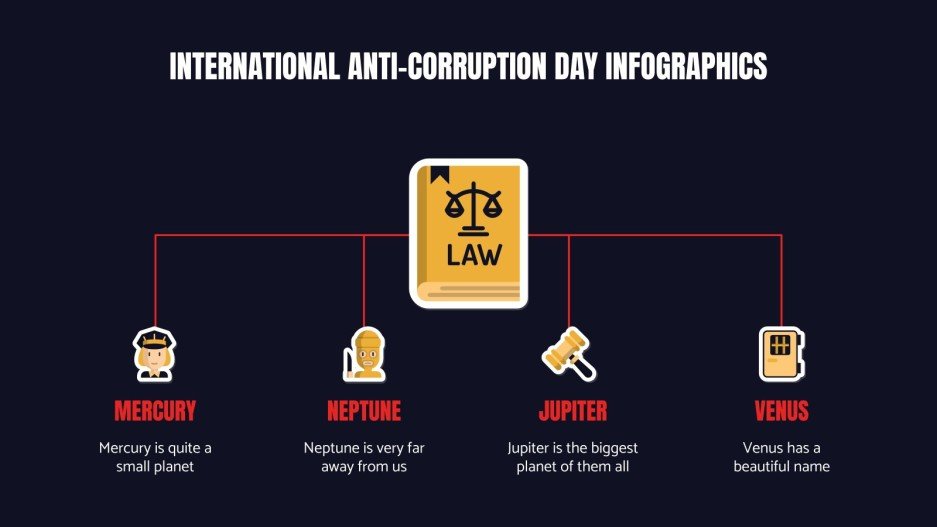 INTERNATIONAL ANTI-CORRUPTION DAY INFOGRAPHICS

LAW

MERCURY

Mercury is quite a small planet

NEPTUNE

Neptune is very far away from us

JUPITER

Jupiter is the biggest planet of them all

VENUS

Venus has a beautiful name