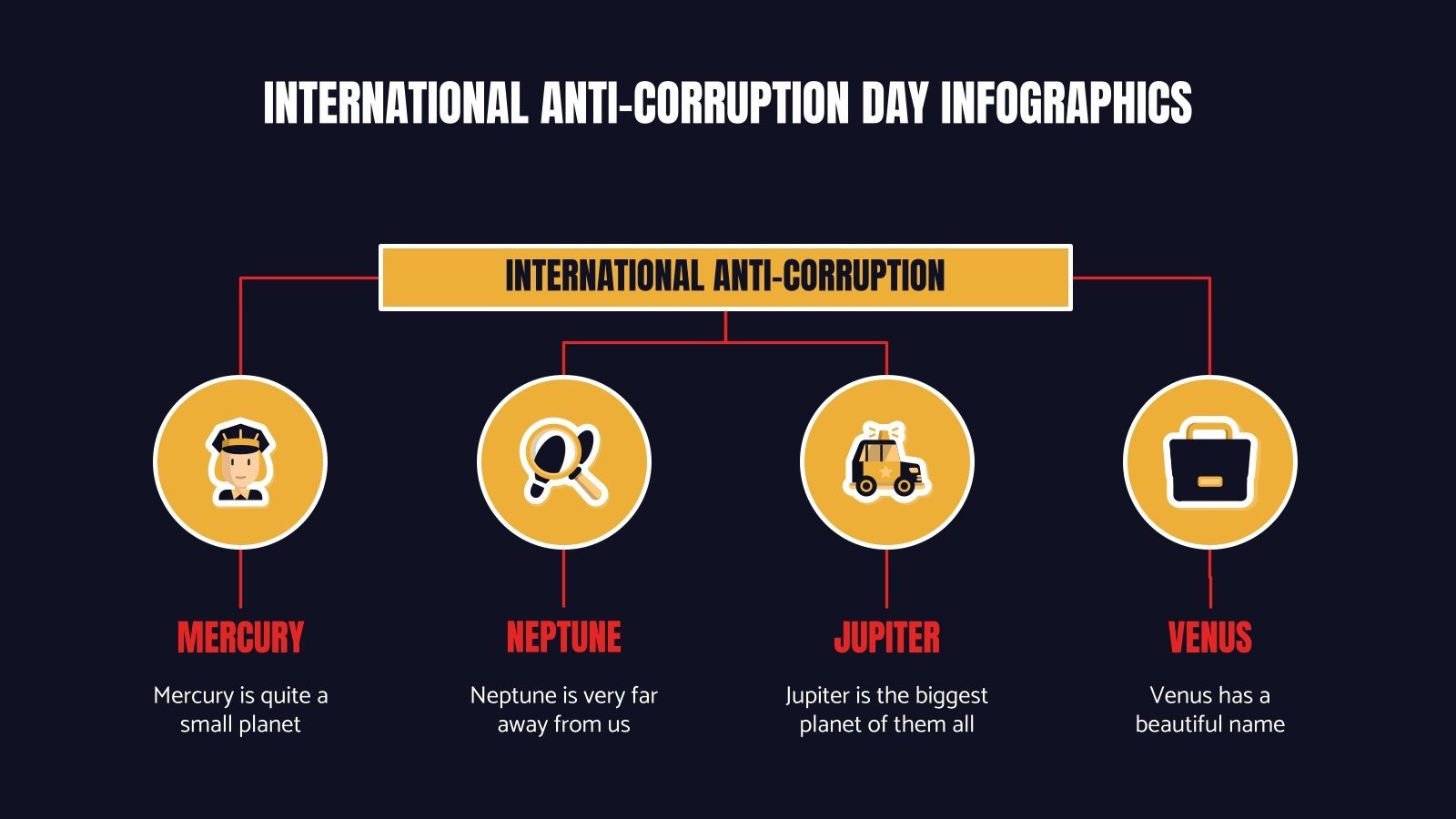 INTERNATIONAL ANTI-CORRUPTION DAY INFOGRAPHICS

INTERNATIONAL ANTI-CORRUPTION

MERCURY

Mercury is quite a small planet

NEPTUNE

Neptune is very far away from us

JUPITER

Jupiter is the biggest planet of them all

VENUS

Venus has a beautiful name