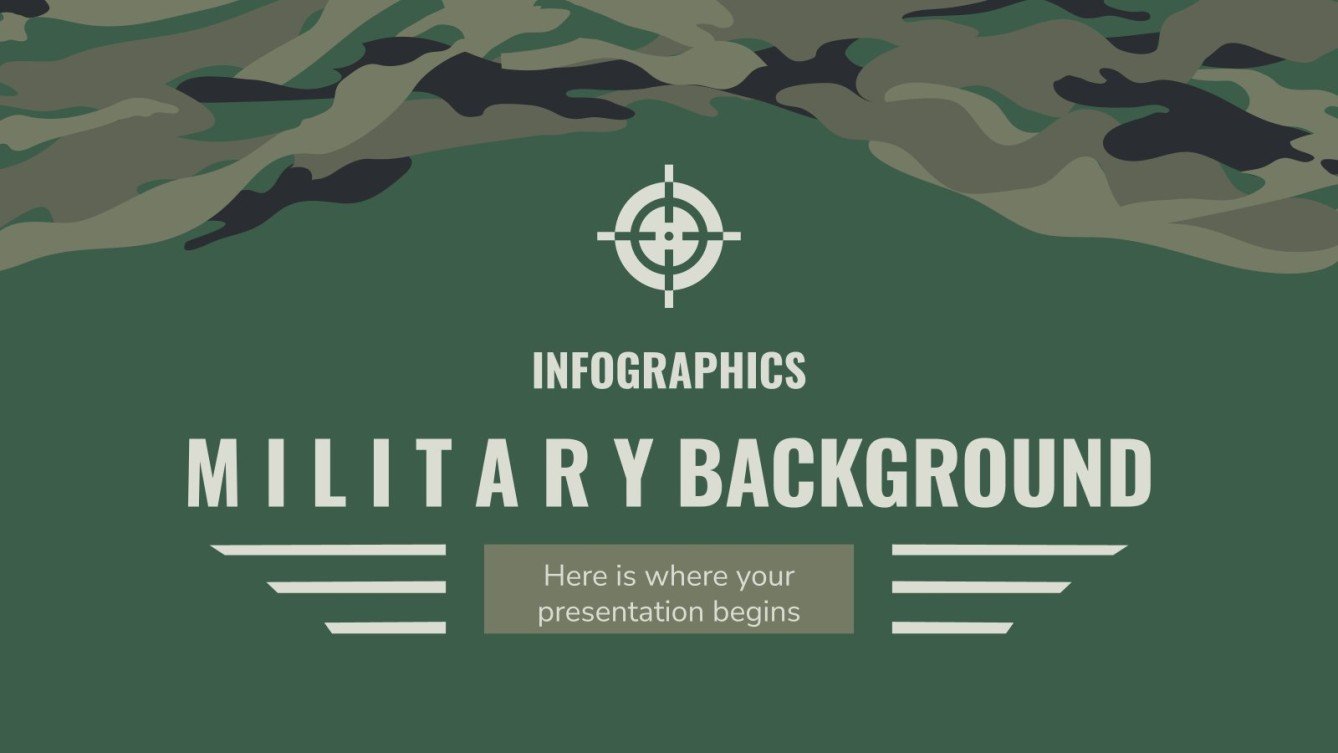 INFOGRAPHICS

MILITARY BACKGROUND

Here is where your presentation begins