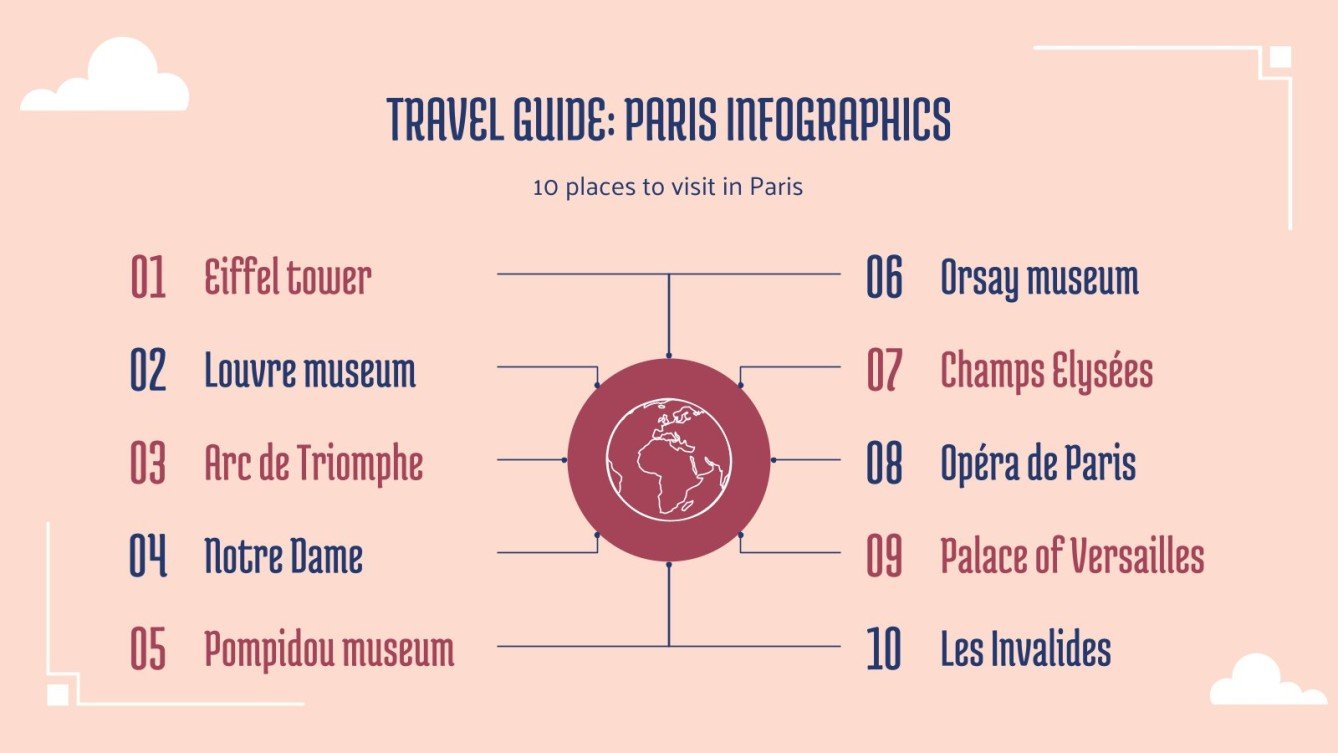 TRAVEL GUIDE: PARIS INFOGRAPHICS

10 places to visit in Paris

01 Eiffel tower

02 Louvre museum

03 Arc de Triomphe

04 Notre Dame

05 Pompidou museum

06 Orsay museum

07 Champs Elysées

08 Opéra de Paris

09 Palace of Versailles

10 Les Invalides