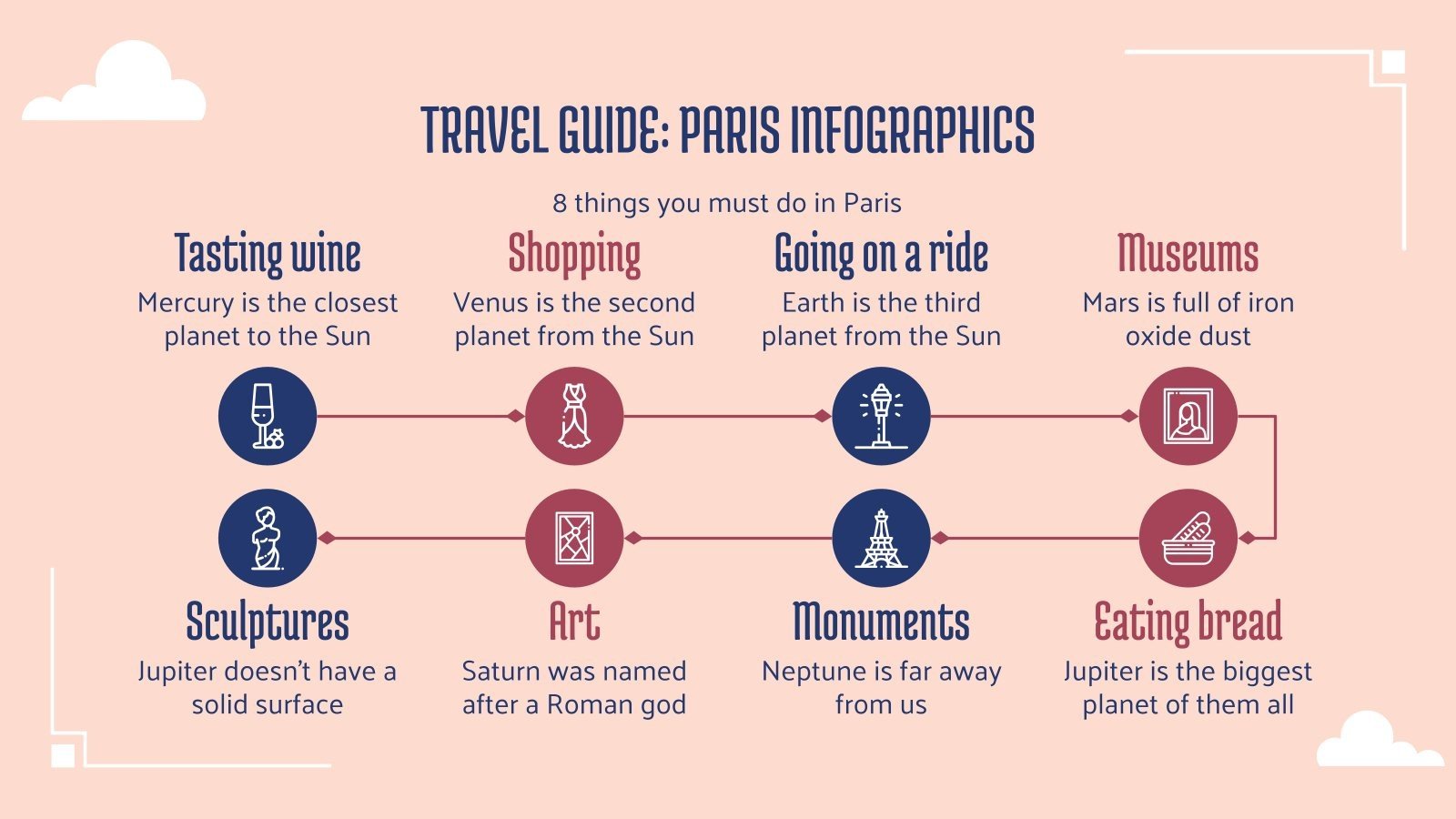 TRAVEL GUIDE: PARIS INFOGRAPHICS

8 things you must do in Paris

Tasting wine
Mercury is the closest planet to the Sun

Shopping
Venus is the second planet from the Sun

Going on a ride
Earth is the third planet from the Sun

Museums
Mars is full of iron oxide dust

Sculptures
Jupiter doesn't have a solid surface

Art
Saturn was named after a Roman god

Monuments
Neptune is far away from us

Eating bread
Jupiter is the biggest planet of them all