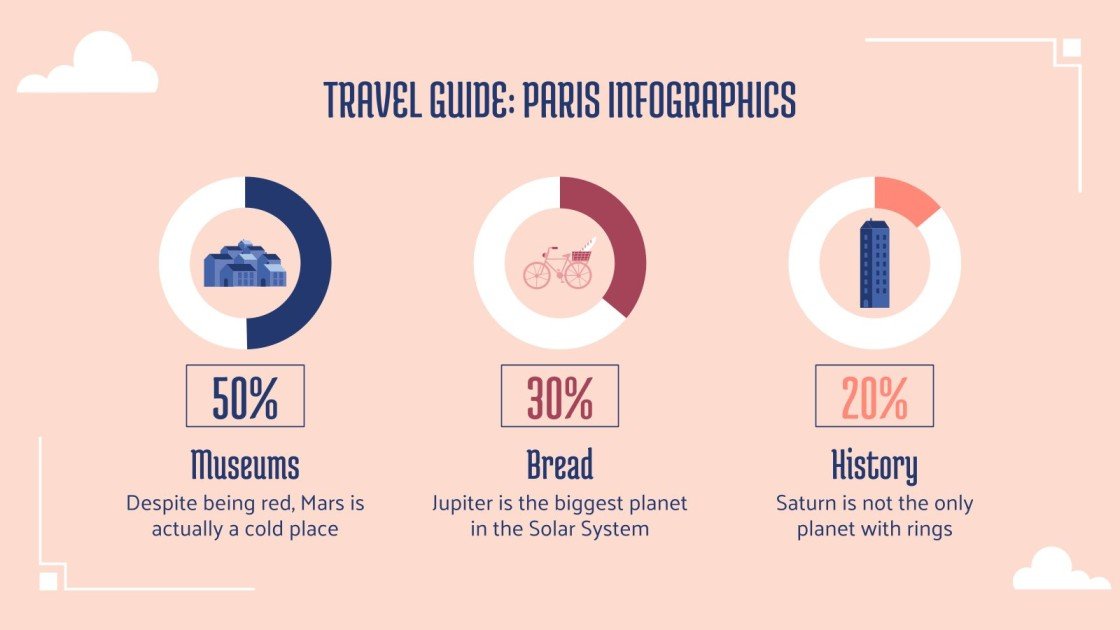 TRAVEL GUIDE: PARIS INFOGRAPHICS

50%

Museums

Despite being red, Mars is actually a cold place

30%

Bread

Jupiter is the biggest planet in the Solar System

20%

History

Saturn is not the only planet with rings