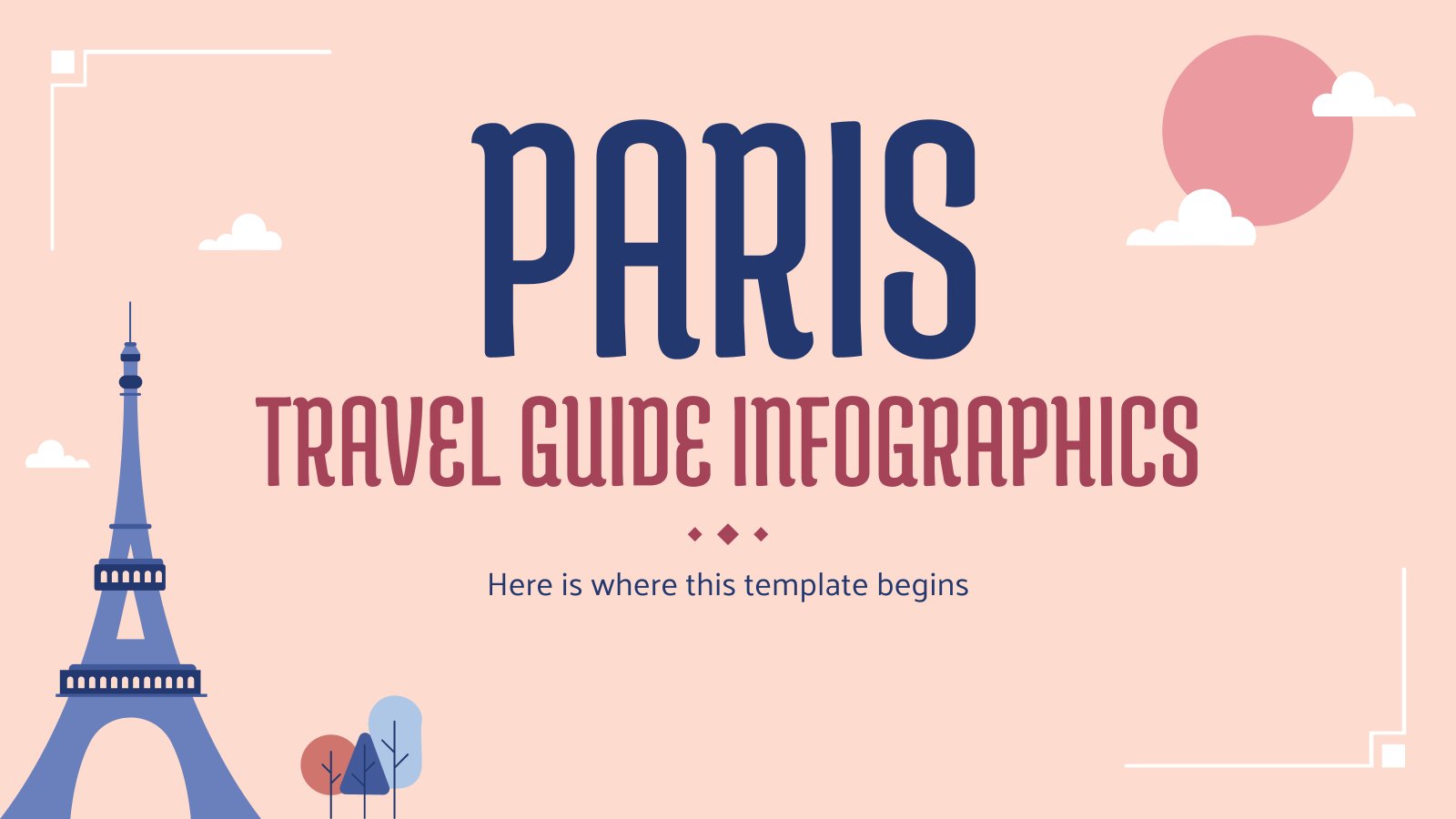 PARIS
TRAVEL GUIDE INFOGRAPHICS

Here is where this template begins