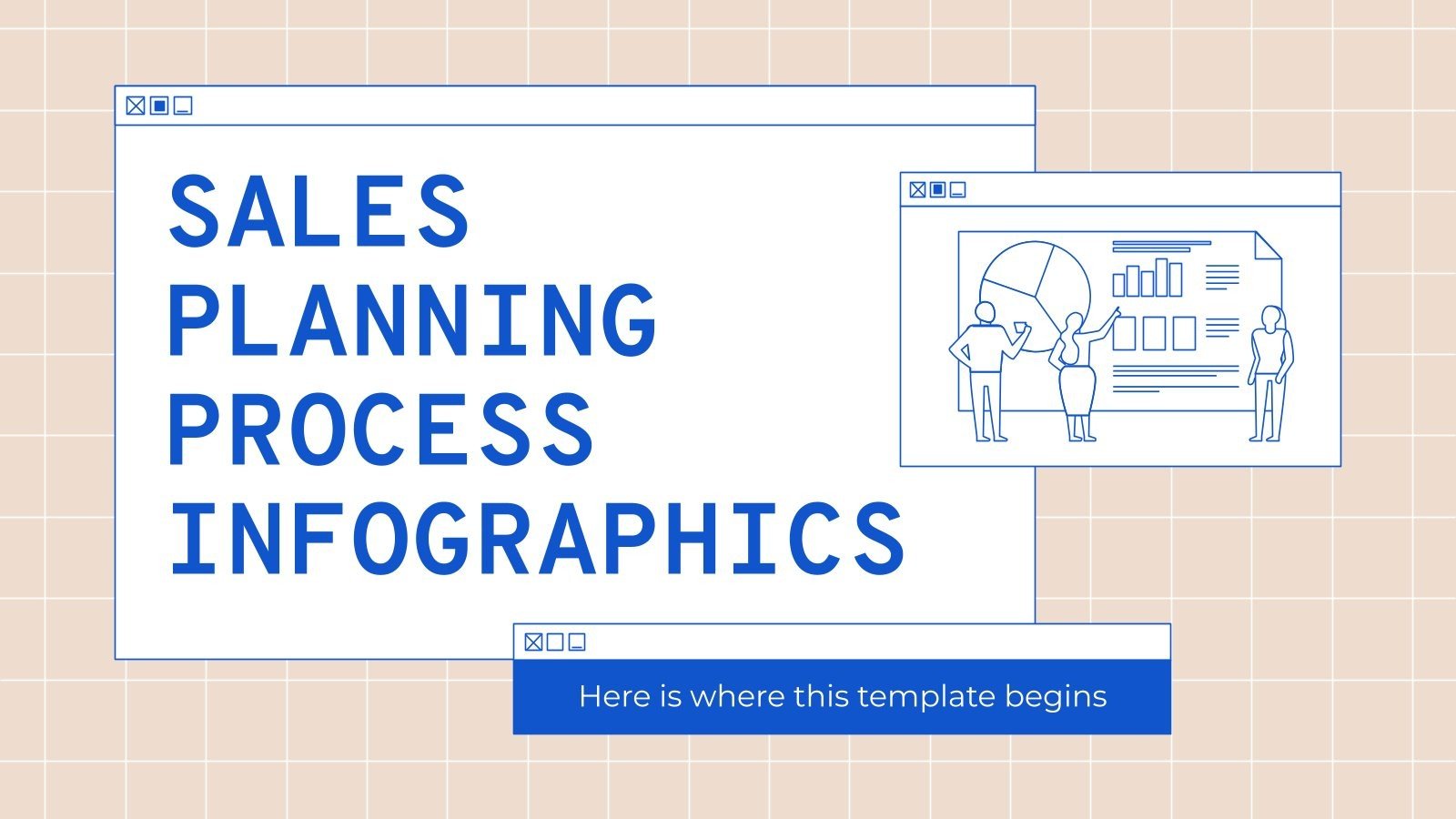 SALES PLANNING PROCESS INFOGRAPHICS

Here is where this template begins