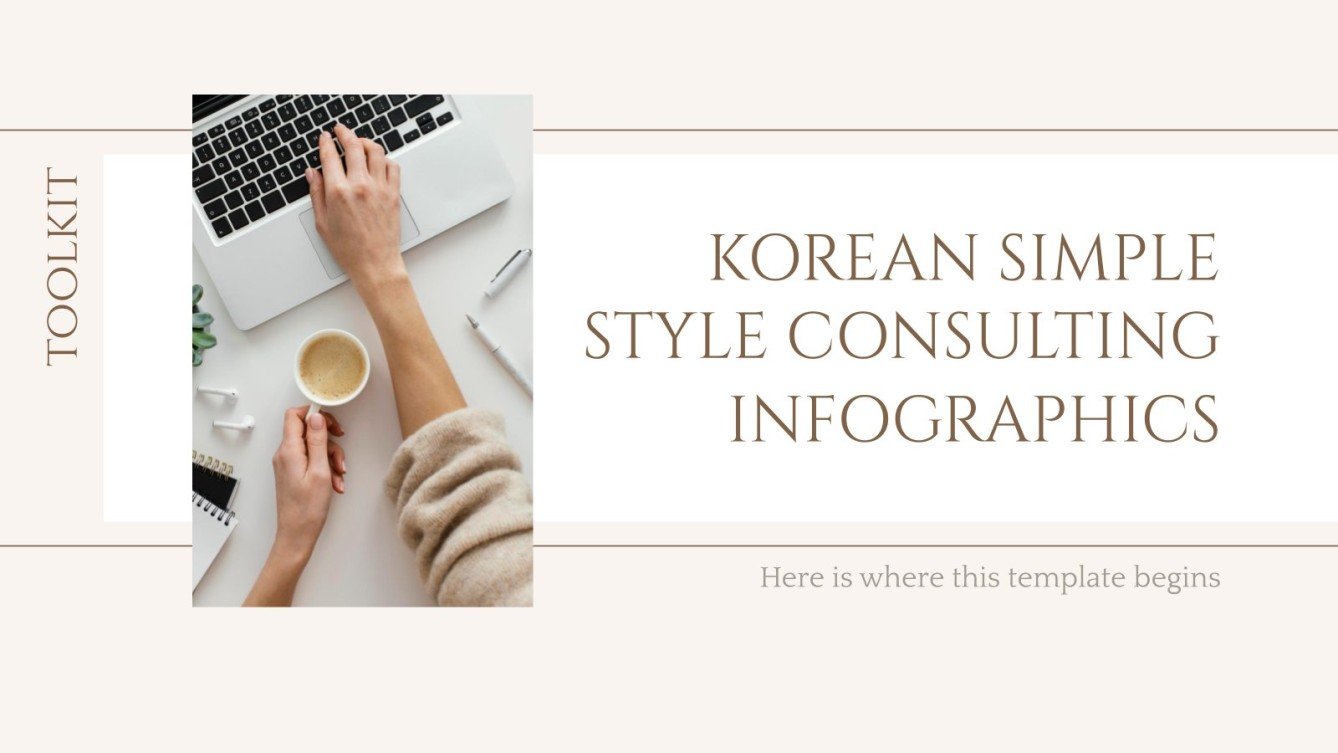 TOOLKIT

KOREAN SIMPLE STYLE CONSULTING INFOGRAPHICS

Here is where this template begins