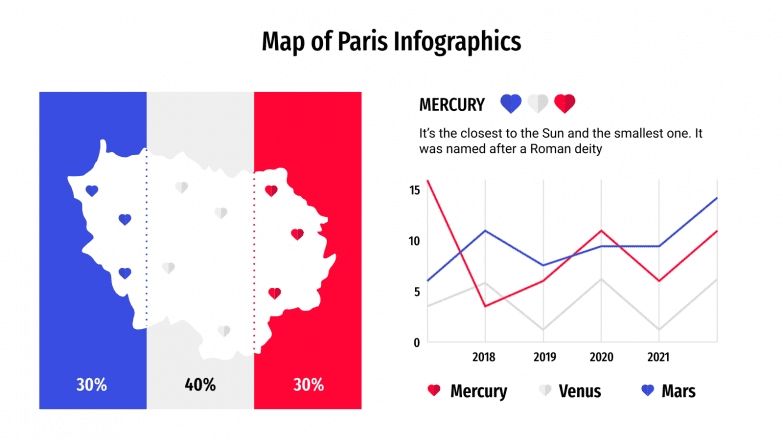 Map of Paris Infographics

30%

40%

30%

MERCURY

It's the closest to the Sun and the smallest one. It was named after a Roman deity

15
10
5
0

2018
2019
2020
2021

Mercury
Venus
Mars