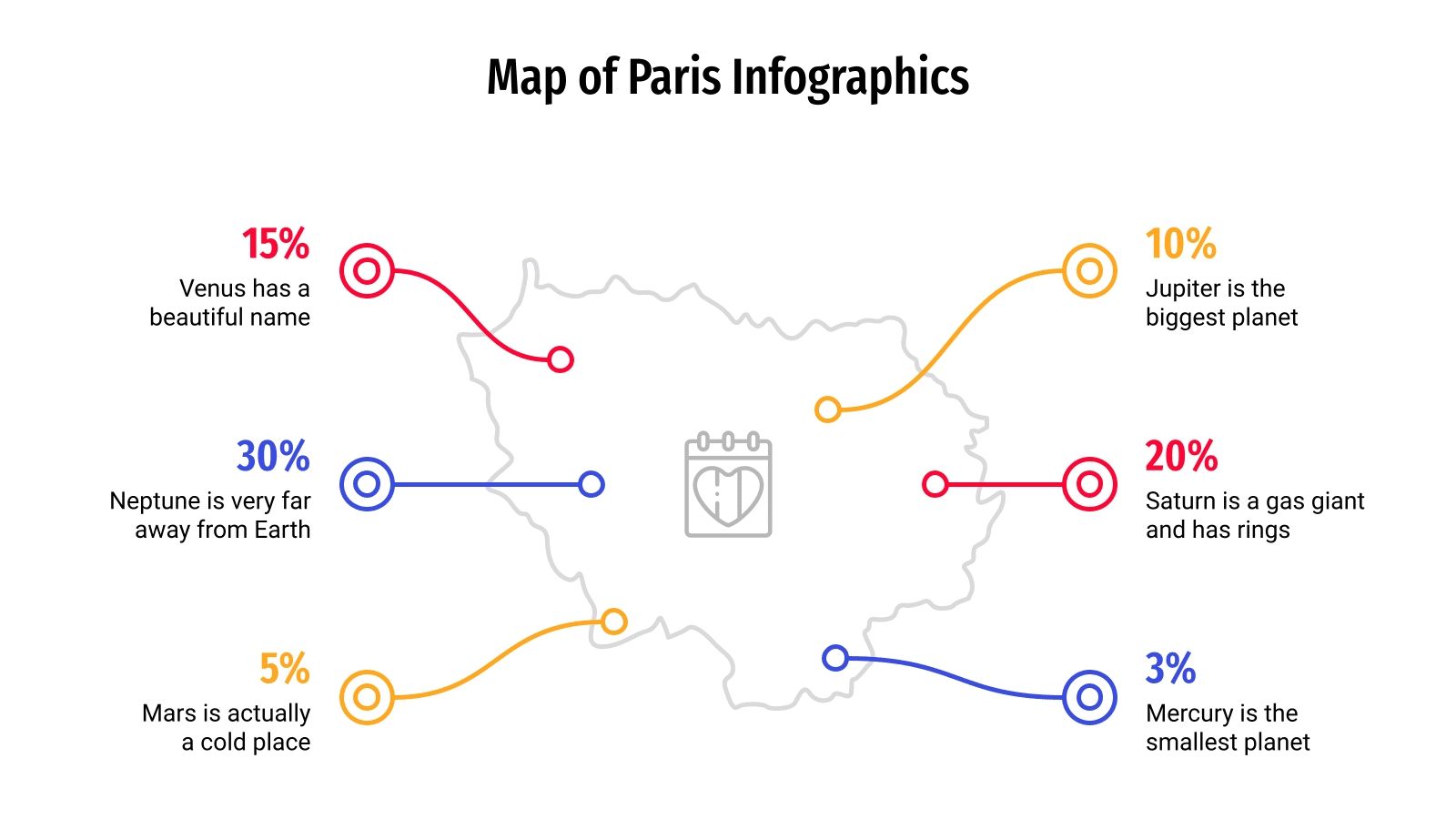 Map of Paris Infographics

15%
Venus has a beautiful name

30%
Neptune is very far away from Earth

5%
Mars is actually a cold place

10%
Jupiter is the biggest planet

20%
Saturn is a gas giant and has rings

3%
Mercury is the smallest planet