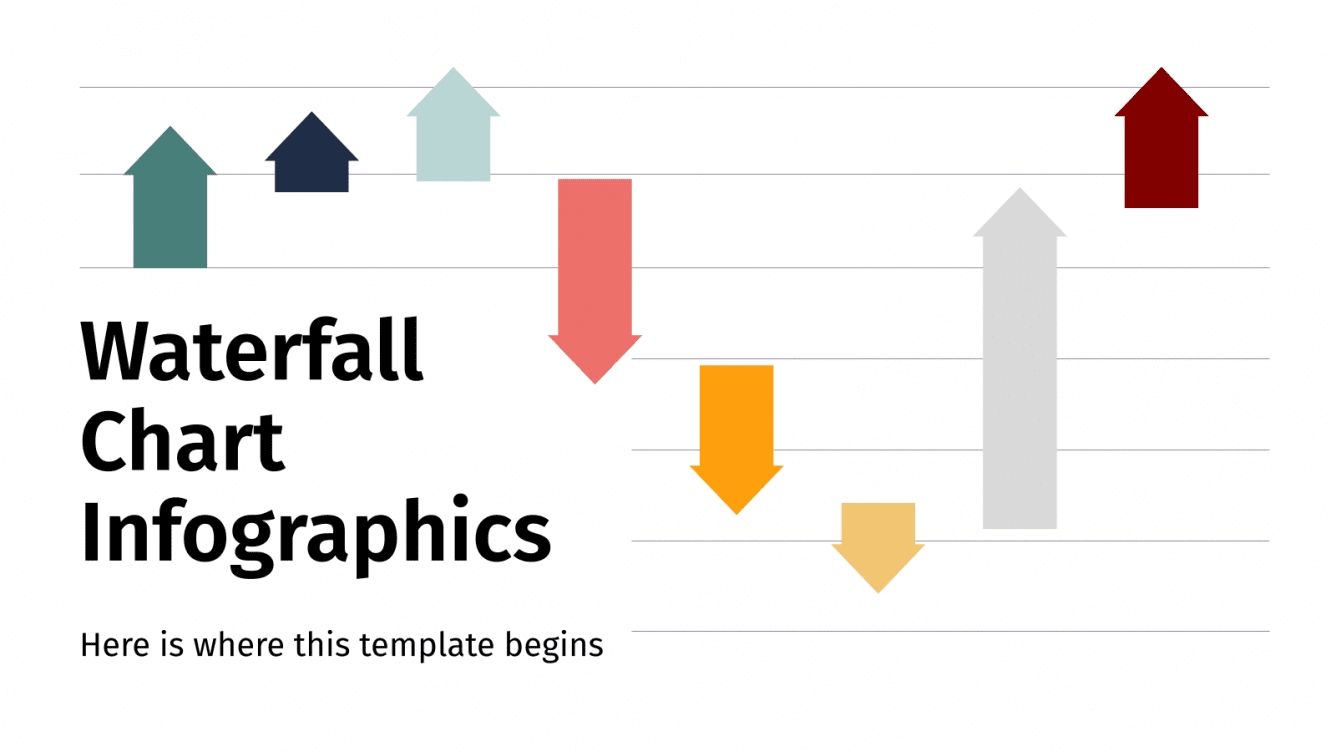 Waterfall Chart Infographics

Here is where this template begins