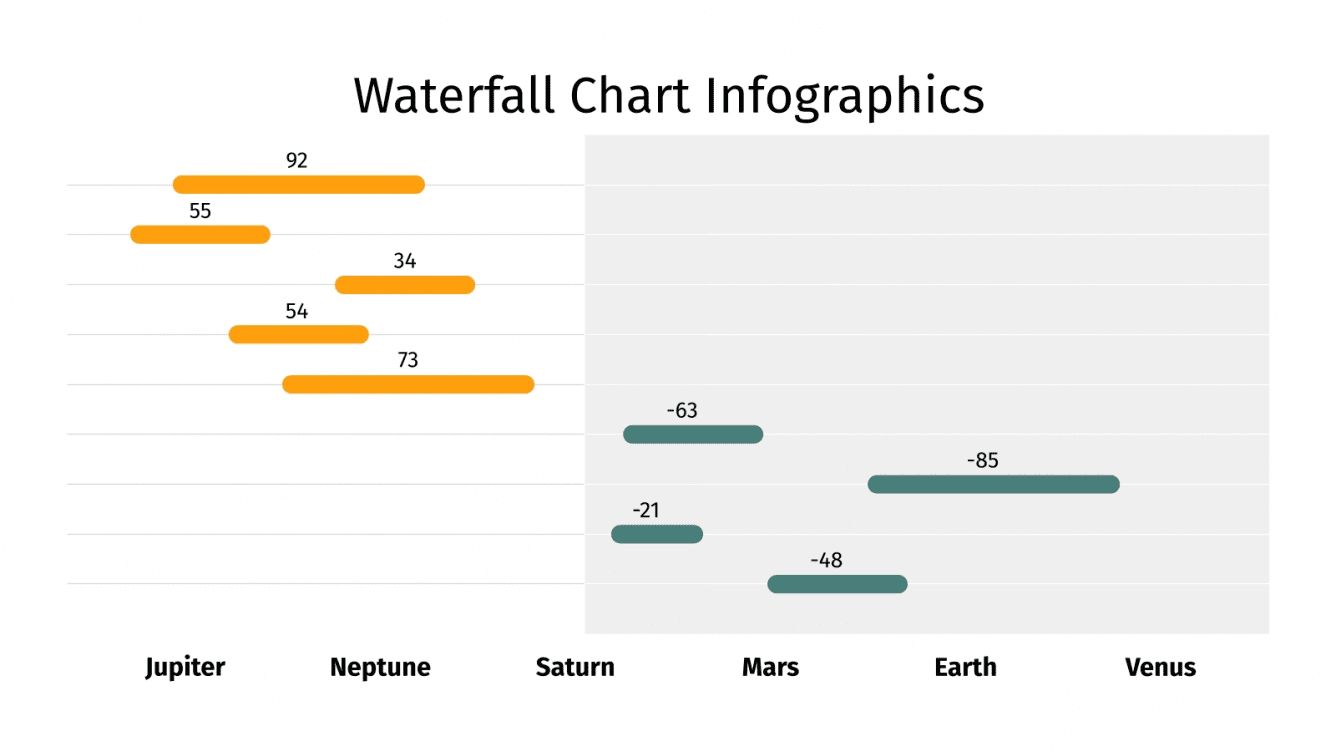 Waterfall Chart Infographics

92
55
34
54
73
-63
-85
-21
-48

Jupiter
Neptune
Saturn
Mars
Earth
Venus