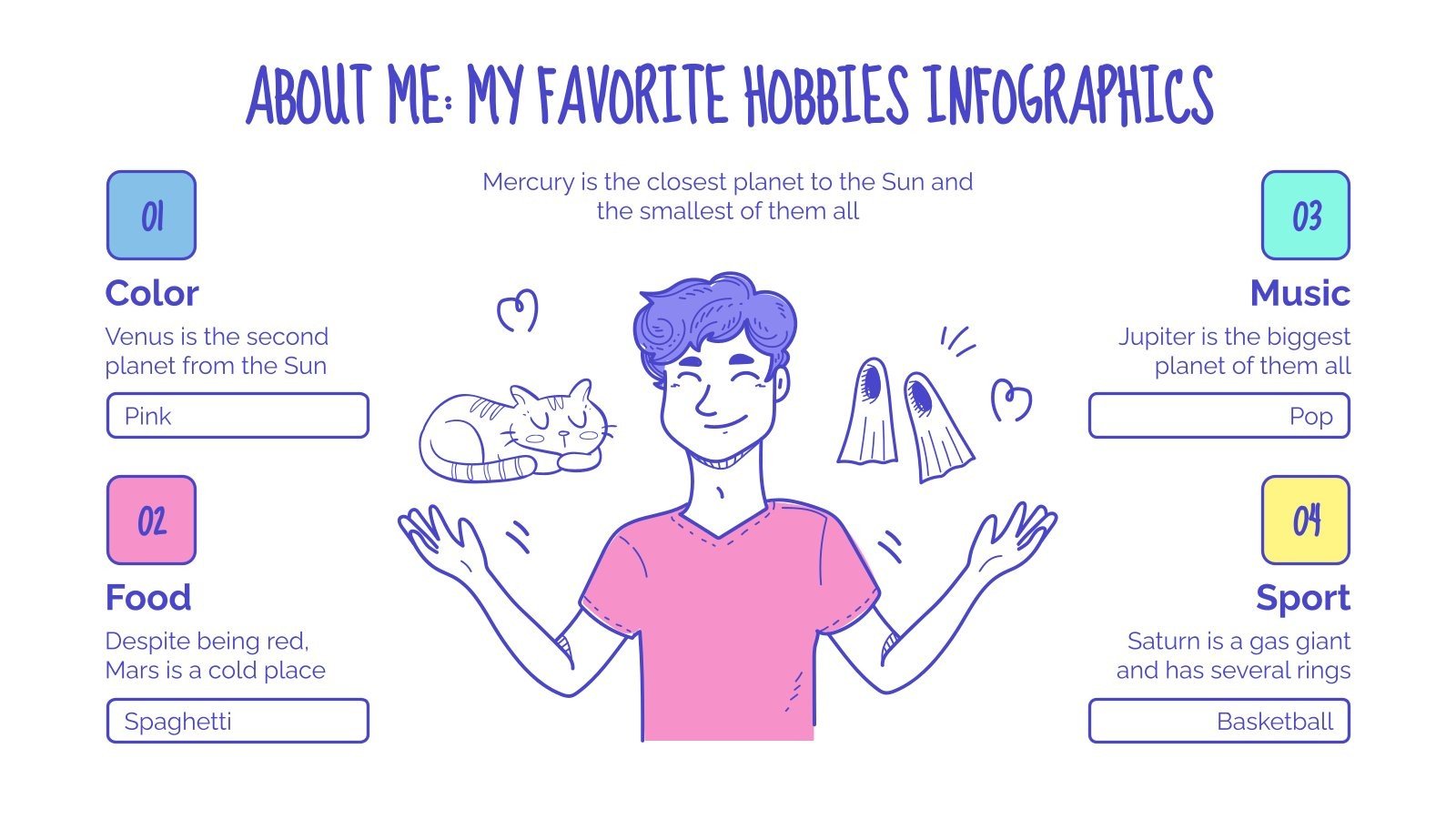 ABOUT ME: MY FAVORITE HOBBIES INFOGRAPHICS

Mercury is the closest planet to the Sun and the smallest of them all

01

Color

Venus is the second planet from the Sun

Pink

02

Food

Despite being red, Mars is a cold place

Spaghetti

03

Music

Jupiter is the biggest planet of them all

Pop

04

Sport

Saturn is a gas giant and has several rings

Basketball