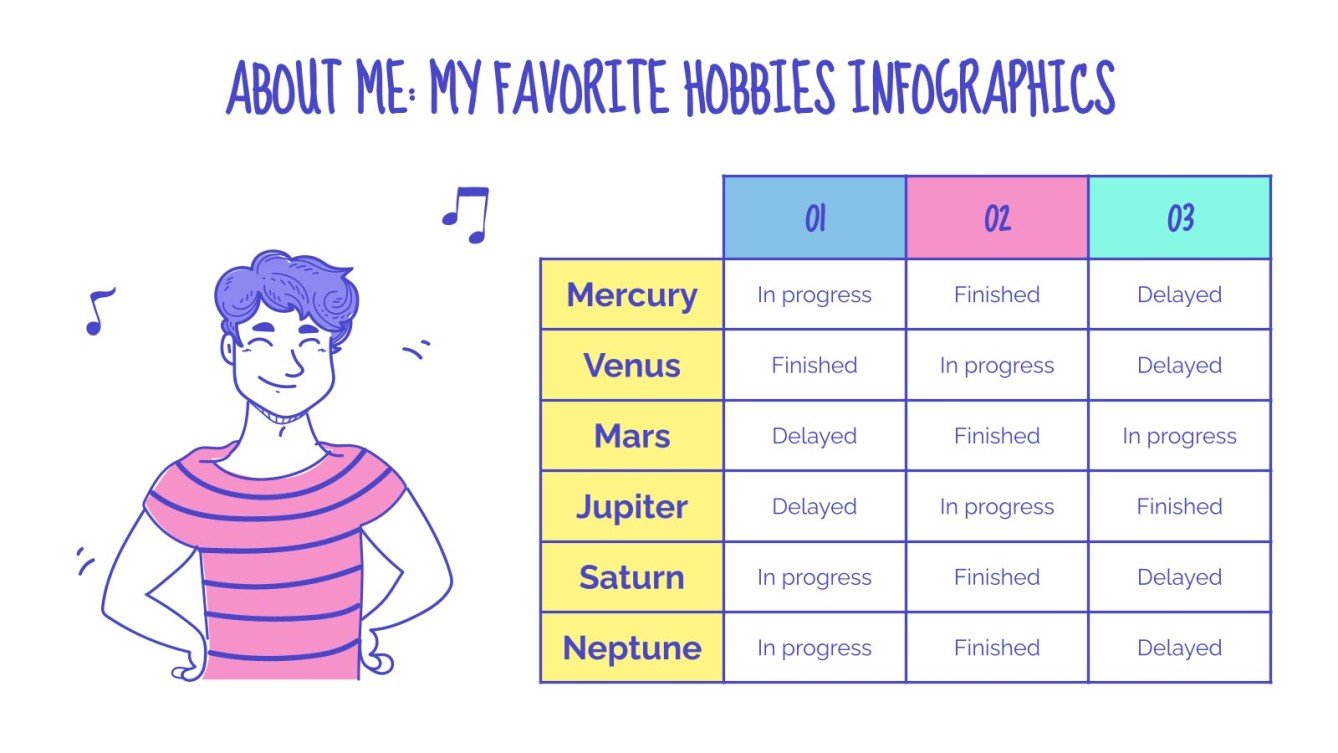 ABOUT ME: MY FAVORITE HOBBIES INFOGRAPHICS

| | 01 | 02 | 03 |
|---|---|---|---|
| Mercury | In progress | Finished | Delayed |
| Venus | Finished | In progress | Delayed |
| Mars | Delayed | Finished | In progress |
| Jupiter | Delayed | In progress | Finished |
| Saturn | In progress | Finished | Delayed |
| Neptune | In progress | Finished | Delayed |