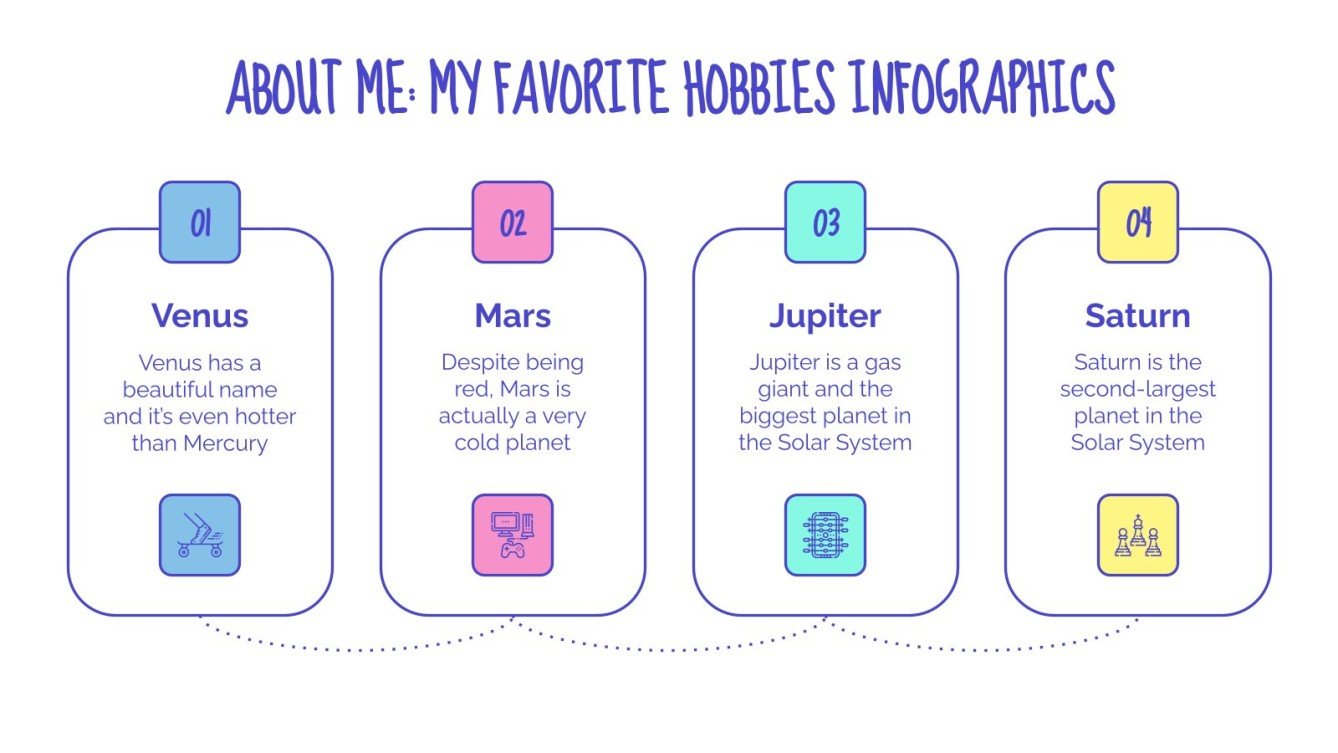 ABOUT ME: MY FAVORITE HOBBIES INFOGRAPHICS

01

Venus

Venus has a beautiful name and it's even hotter than Mercury

02

Mars

Despite being red, Mars is actually a very cold planet

03

Jupiter

Jupiter is a gas giant and the biggest planet in the Solar System

04

Saturn

Saturn is the second-largest planet in the Solar System