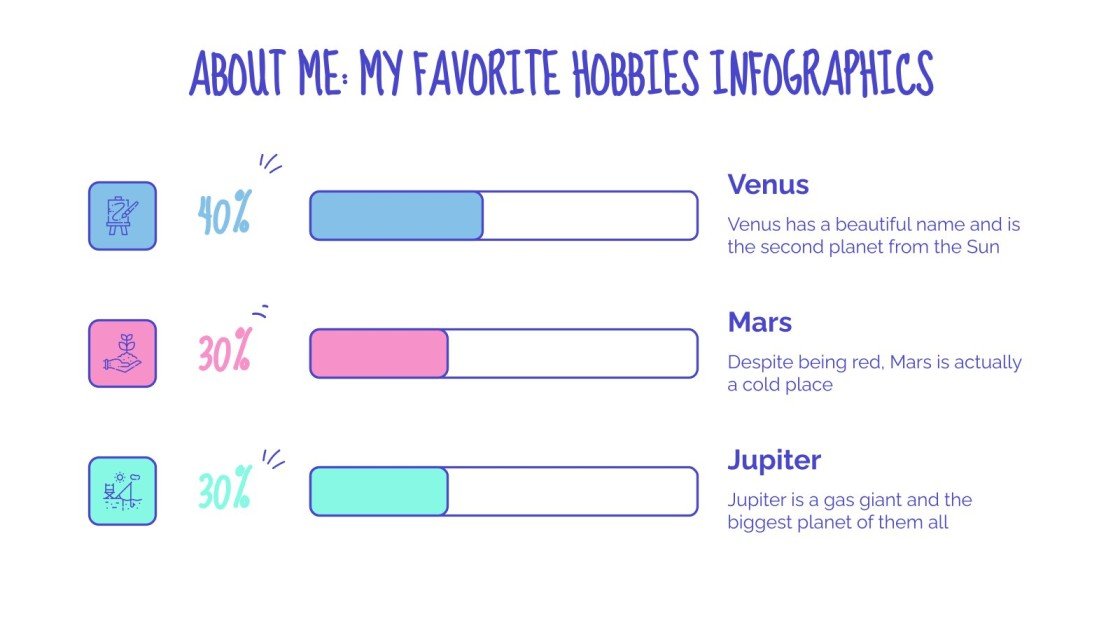 ABOUT ME: MY FAVORITE HOBBIES INFOGRAPHICS

40%

Venus

Venus has a beautiful name and is the second planet from the Sun

30%

Mars

Despite being red, Mars is actually a cold place

30%

Jupiter

Jupiter is a gas giant and the biggest planet of them all