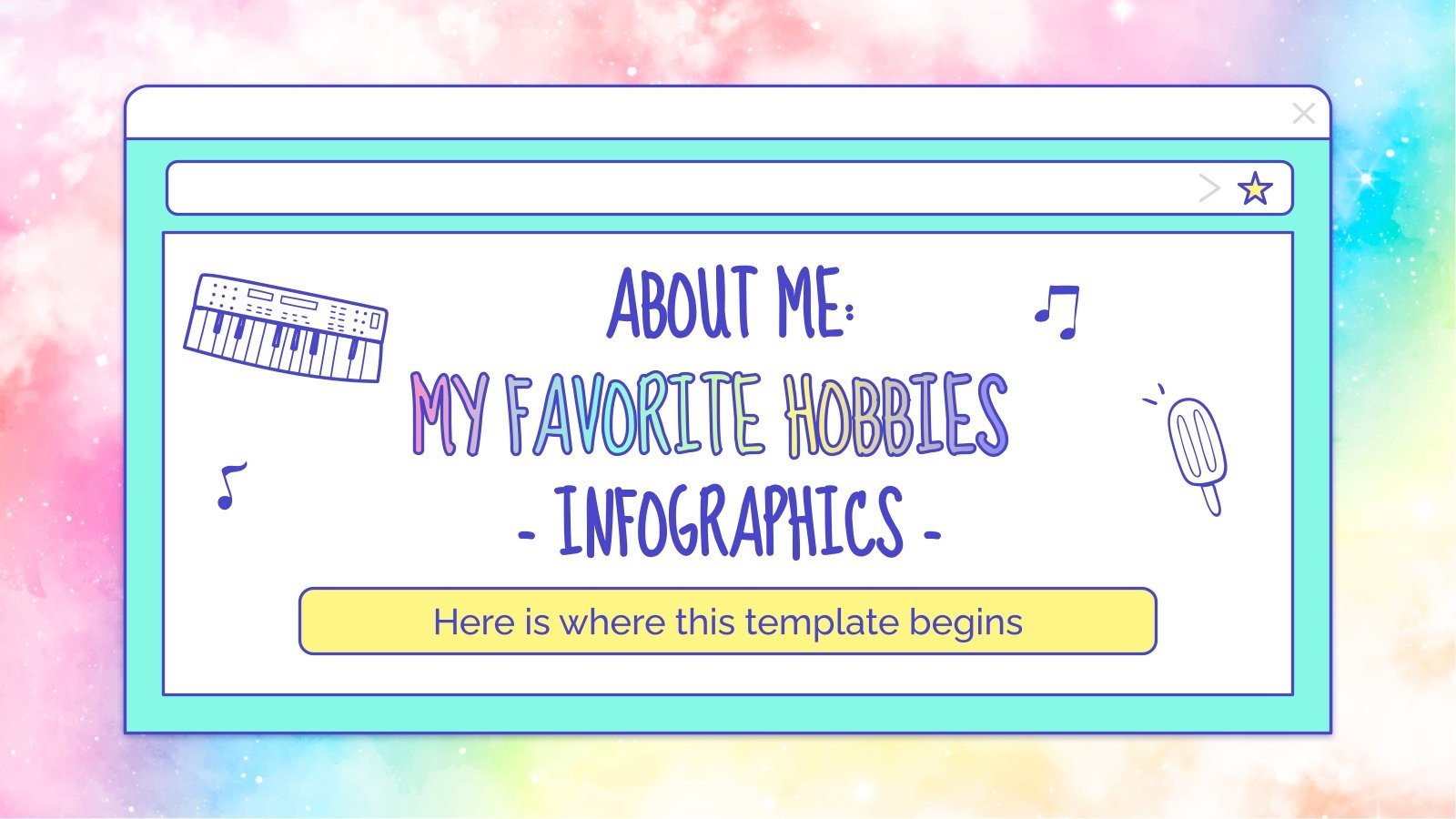 ABOUT ME:
MY FAVORITE HOBBIES
- INFOGRAPHICS -

Here is where this template begins