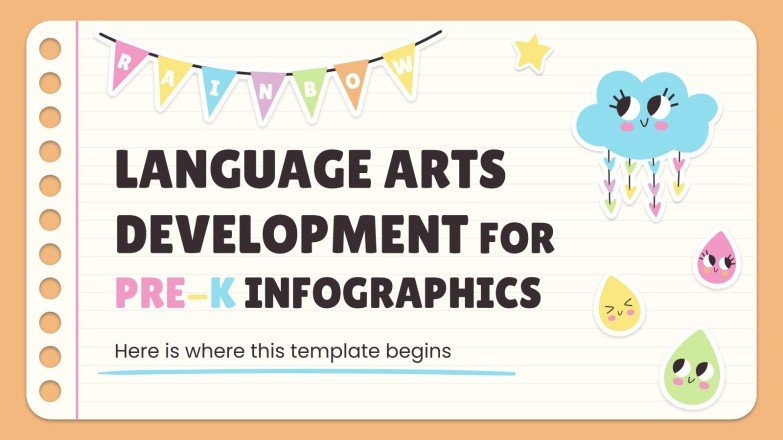 RAINBOW

LANGUAGE ARTS DEVELOPMENT FOR PRE-K INFOGRAPHICS

Here is where this template begins