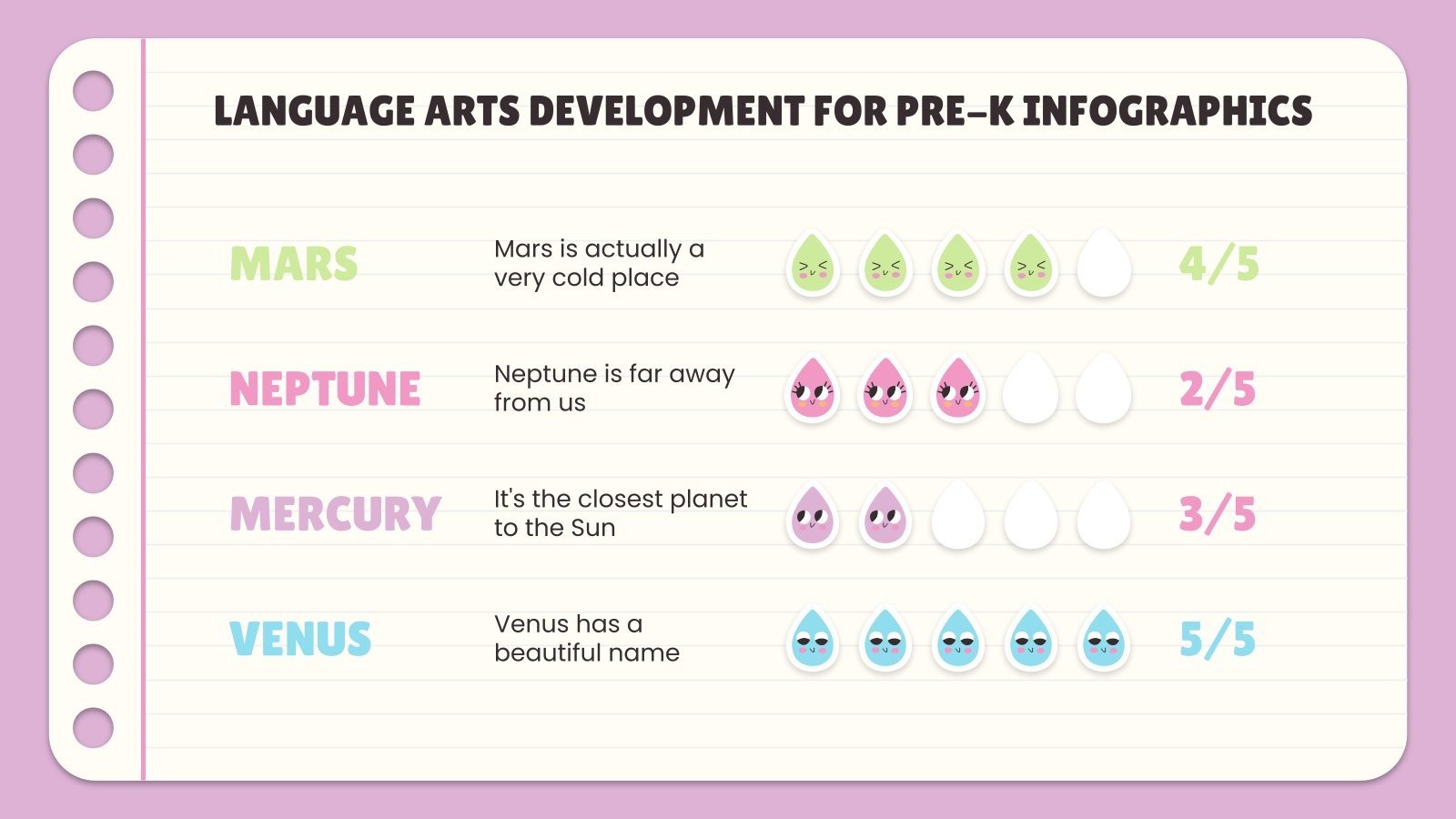 LANGUAGE ARTS DEVELOPMENT FOR PRE-K INFOGRAPHICS

MARS
Mars is actually a very cold place
4/5

NEPTUNE
Neptune is far away from us
2/5

MERCURY
It's the closest planet to the Sun
3/5

VENUS
Venus has a beautiful name
5/5