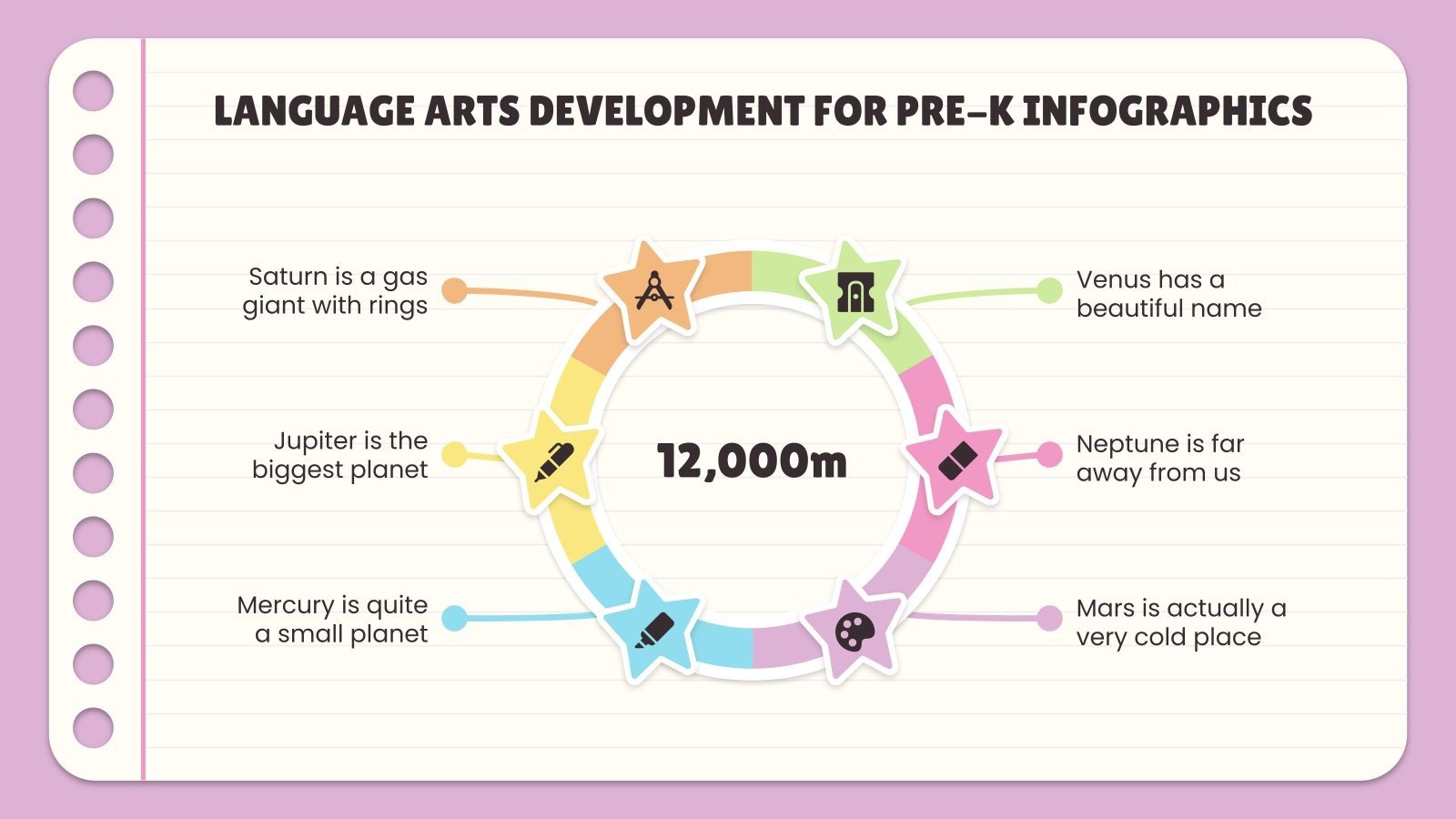 LANGUAGE ARTS DEVELOPMENT FOR PRE-K INFOGRAPHICS

Saturn is a gas giant with rings

Jupiter is the biggest planet

Mercury is quite a small planet

12,000m

Venus has a beautiful name

Neptune is far away from us

Mars is actually a very cold place