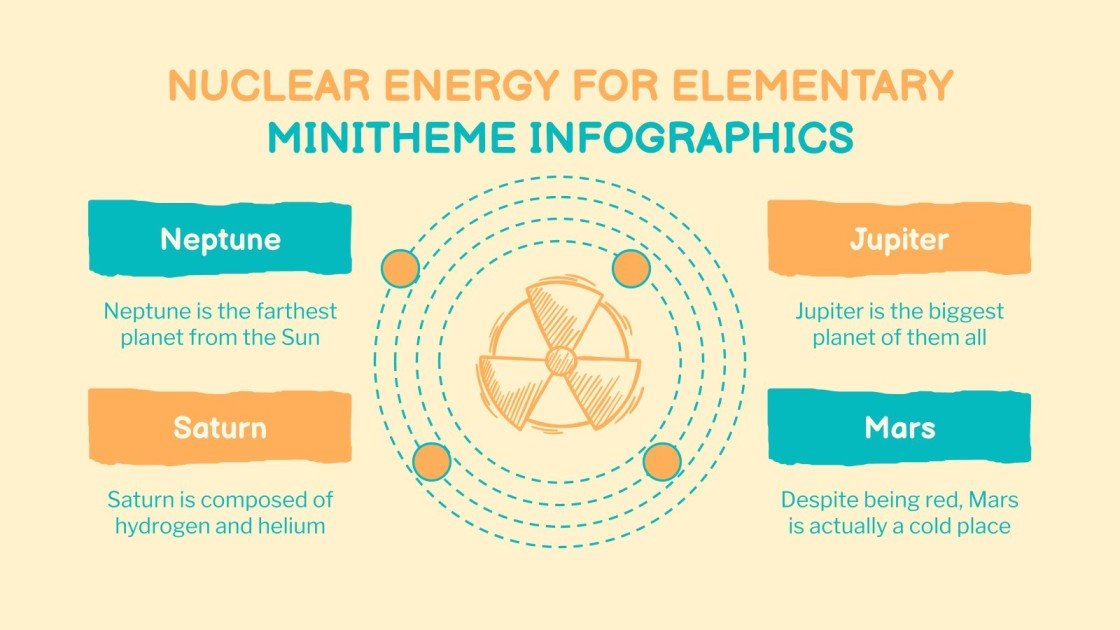 NUCLEAR ENERGY FOR ELEMENTARY
MINITHEME INFOGRAPHICS

Neptune

Neptune is the farthest planet from the Sun

Saturn

Saturn is composed of hydrogen and helium

Jupiter

Jupiter is the biggest planet of them all

Mars

Despite being red, Mars is actually a cold place