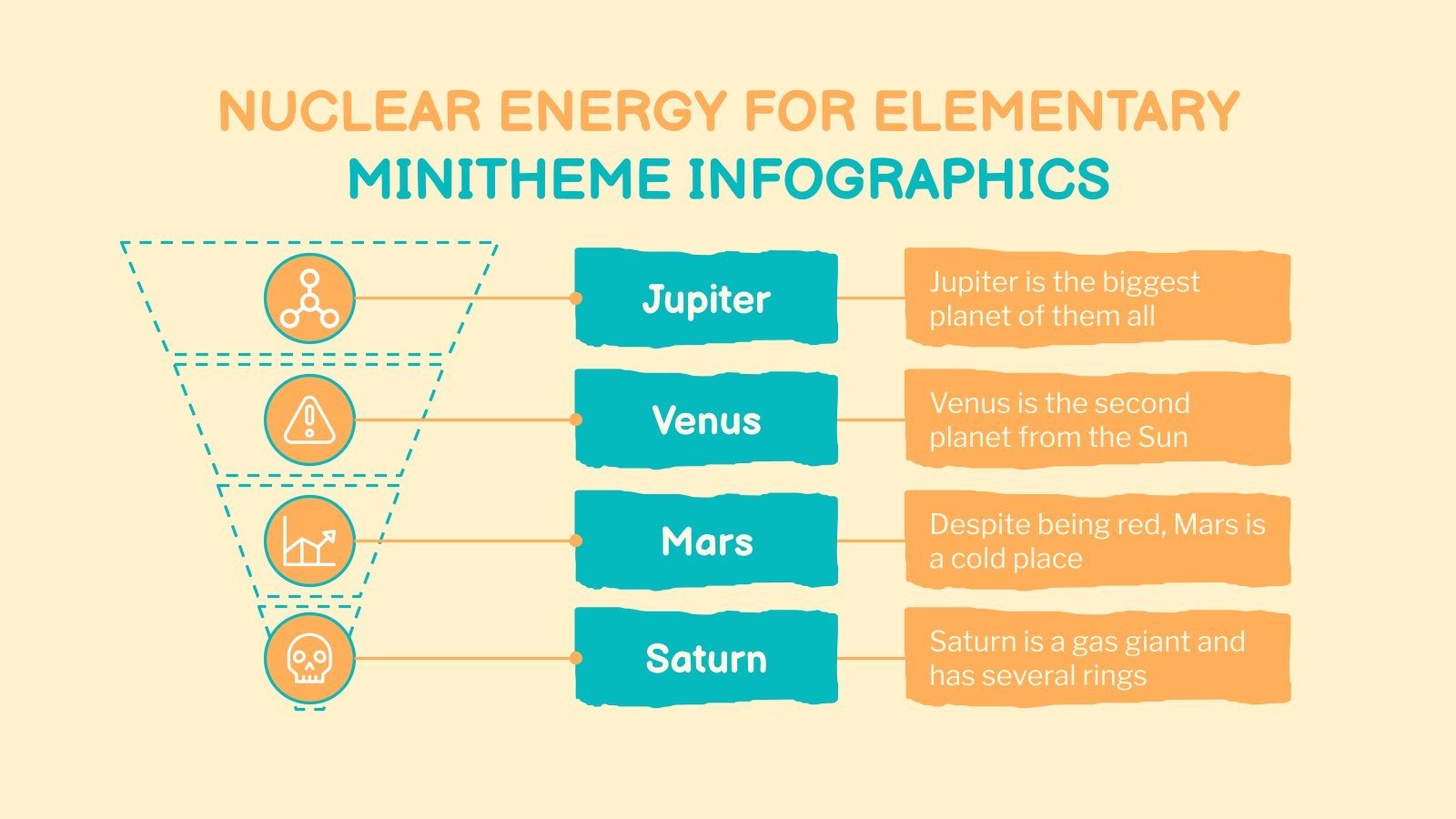 NUCLEAR ENERGY FOR ELEMENTARY
MINITHEME INFOGRAPHICS

Jupiter

Jupiter is the biggest planet of them all

Venus

Venus is the second planet from the Sun

Mars

Despite being red, Mars is a cold place

Saturn

Saturn is a gas giant and has several rings