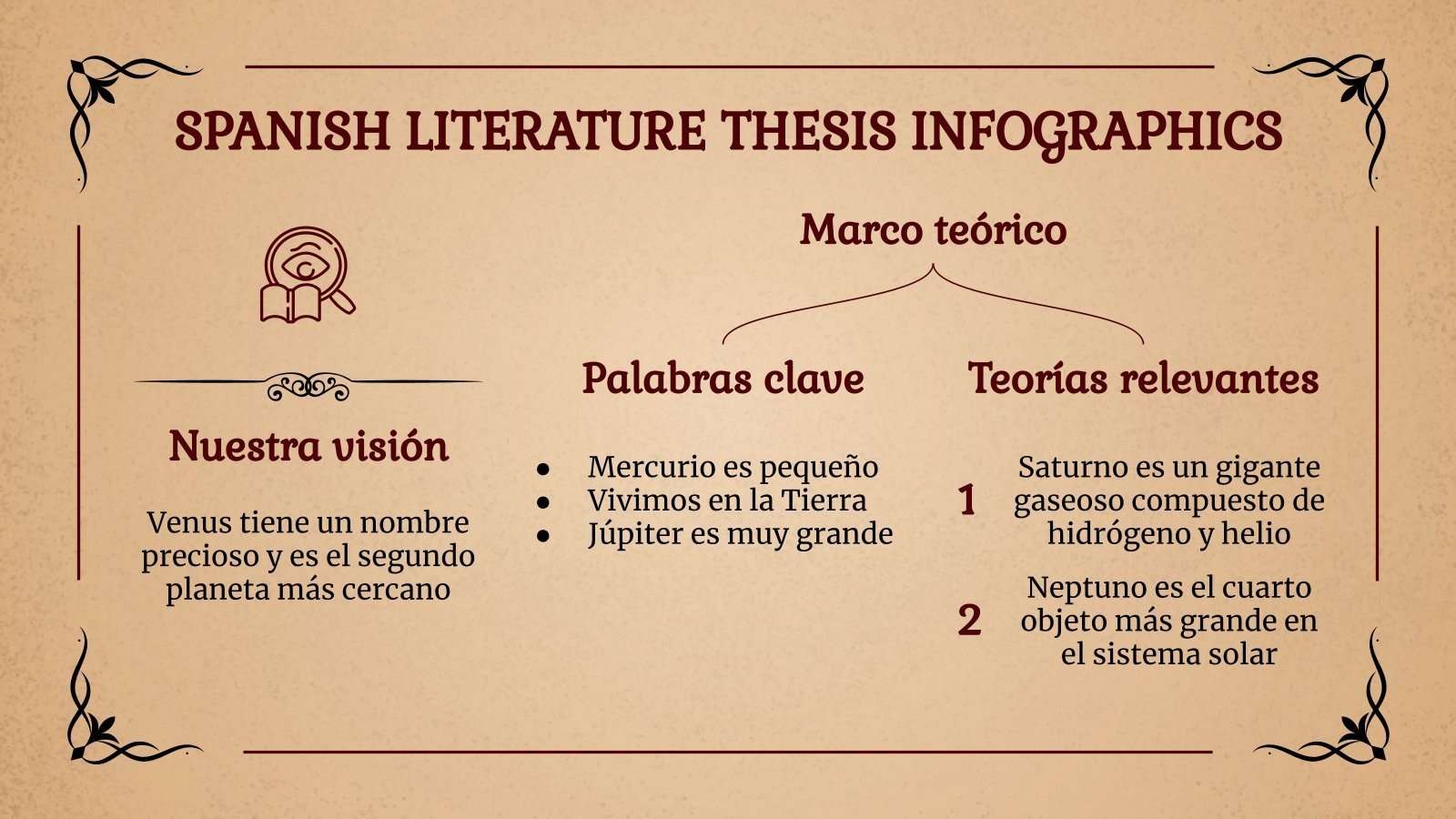 SPANISH LITERATURE THESIS INFOGRAPHICS

Nuestra visión

Venus tiene un nombre precioso y es el segundo planeta más cercano

Marco teórico

Palabras clave

- Mercurio es pequeño
- Vivimos en la Tierra
- Júpiter es muy grande

Teorías relevantes

1 Saturno es un gigante gaseoso compuesto de hidrógeno y helio

2 Neptuno es el cuarto objeto más grande en el sistema solar