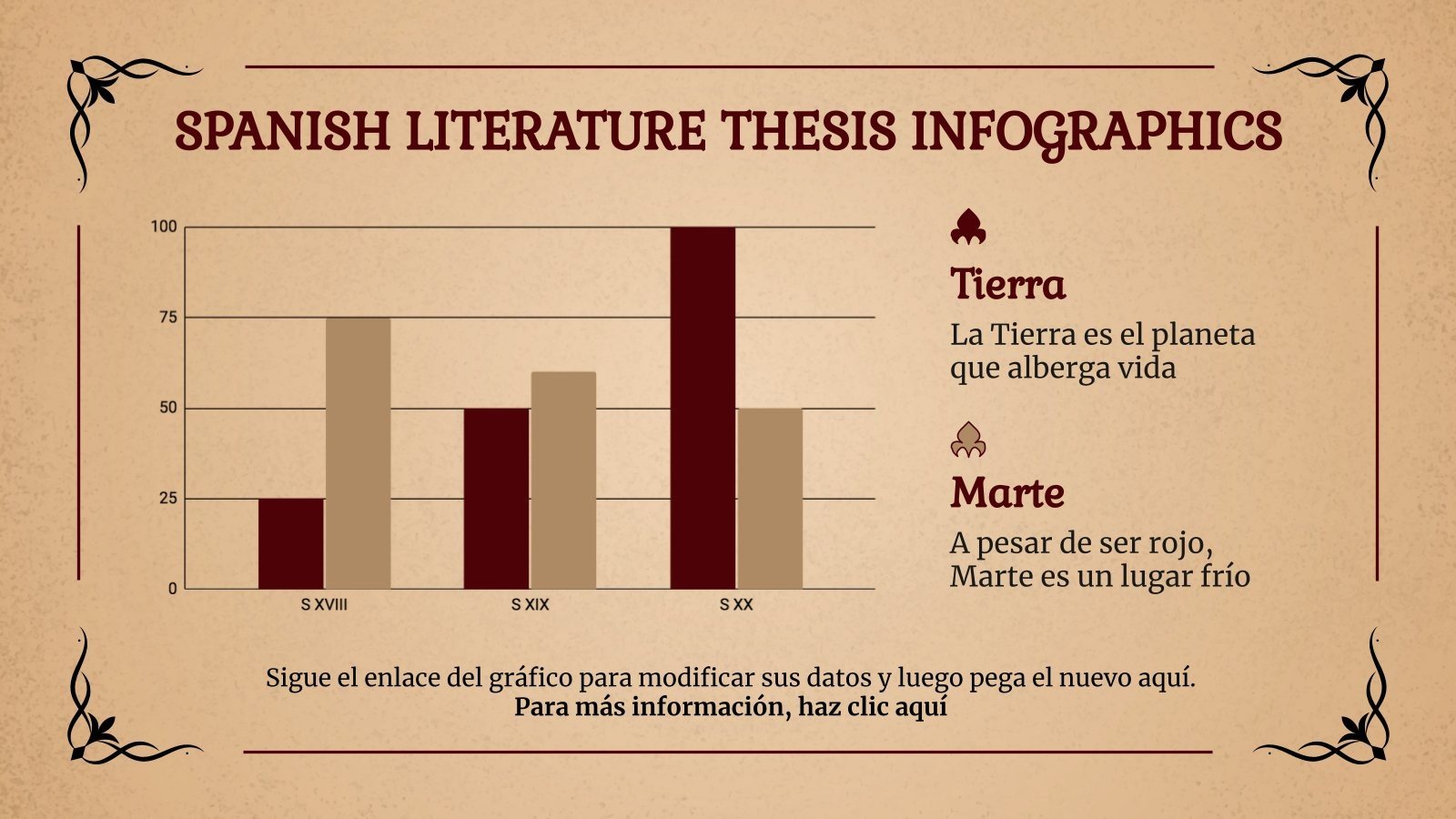 SPANISH LITERATURE THESIS INFOGRAPHICS

100
75
50
25
0
S XVIII
S XIX
S XX

Tierra
La Tierra es el planeta que alberga vida

Marte
A pesar de ser rojo, Marte es un lugar frío

Sigue el enlace del gráfico para modificar sus datos y luego pega el nuevo aquí.
Para más información, haz clic aquí