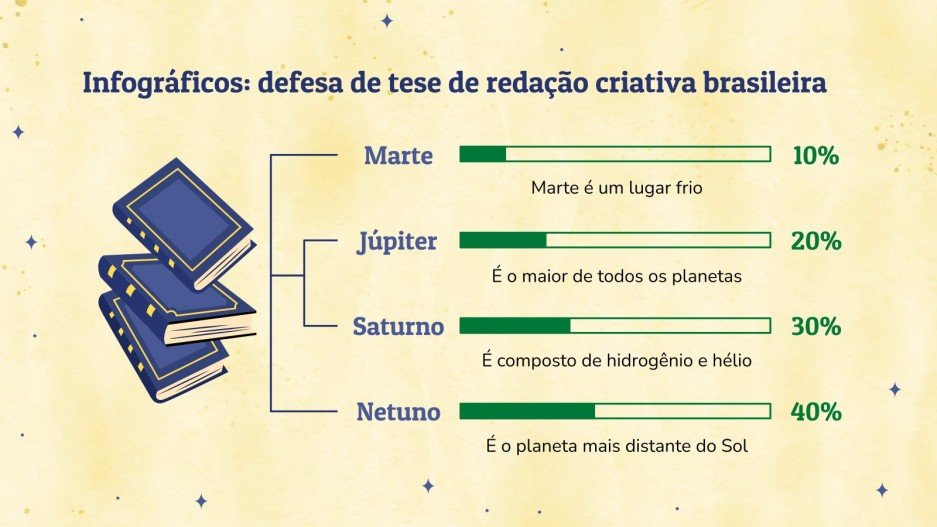 Infográficos: defesa de tese de redação criativa brasileira

Marte 10%
Marte é um lugar frio

Júpiter 20%
É o maior de todos os planetas

Saturno 30%
É composto de hidrogênio e hélio

Netuno 40%
É o planeta mais distante do Sol