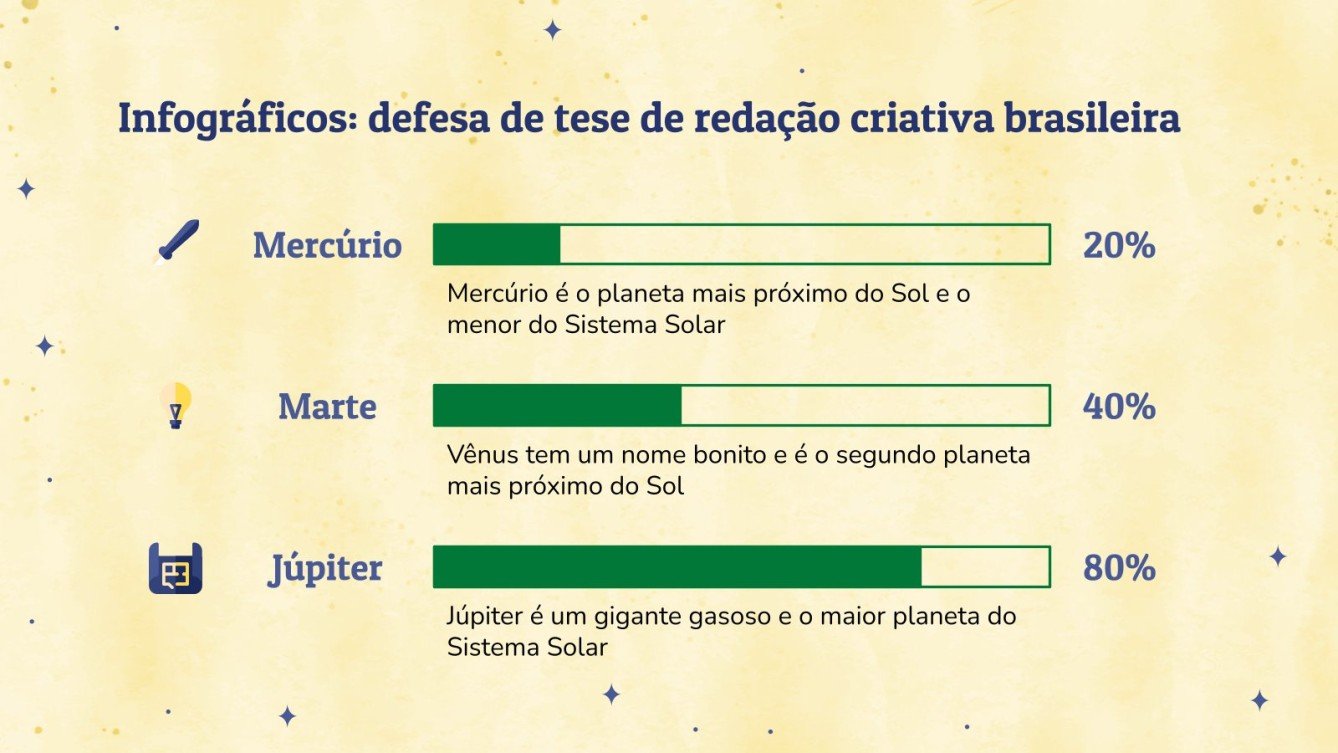 Infográficos: defesa de tese de redação criativa brasileira

Mercúrio

20%

Mercúrio é o planeta mais próximo do Sol e o menor do Sistema Solar

Marte

40%

Vênus tem um nome bonito e é o segundo planeta mais próximo do Sol

Júpiter

80%

Júpiter é um gigante gasoso e o maior planeta do Sistema Solar