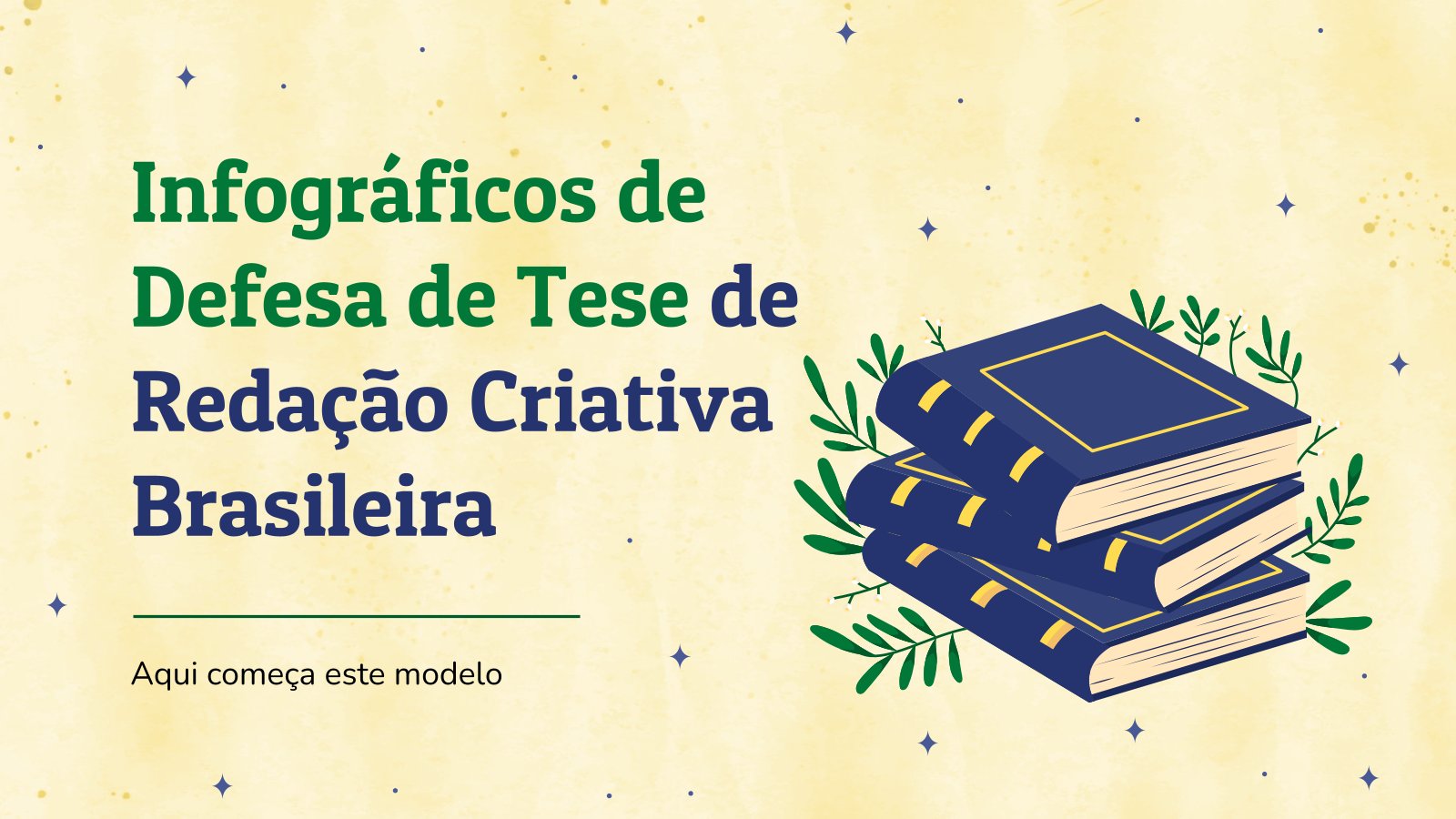 Infográficos de Defesa de Tese de Redação Criativa Brasileira

Aqui começa este modelo