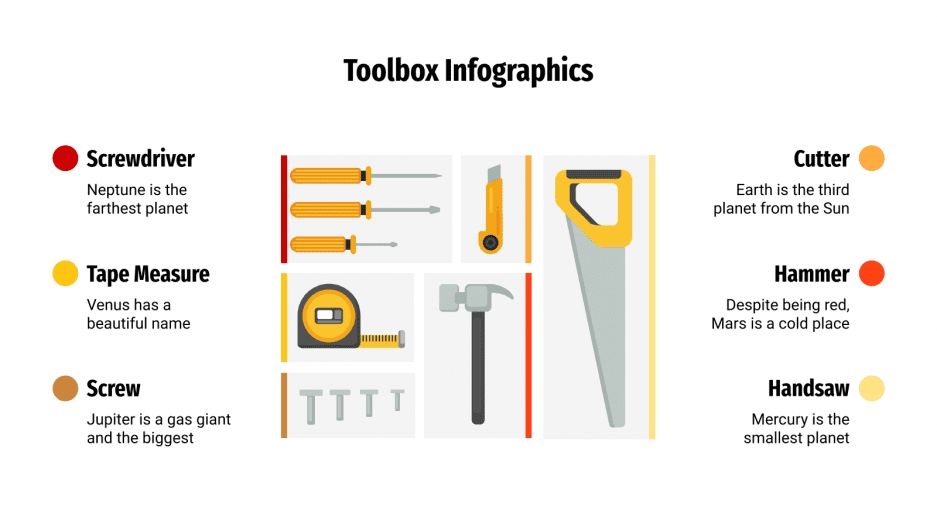 Toolbox Infographics

Screwdriver
Neptune is the farthest planet

Tape Measure
Venus has a beautiful name

Screw
Jupiter is a gas giant and the biggest

Cutter
Earth is the third planet from the Sun

Hammer
Despite being red, Mars is a cold place

Handsaw
Mercury is the smallest planet