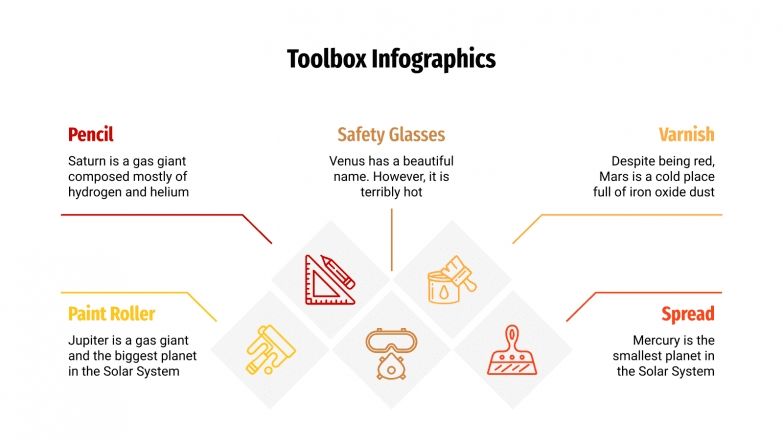 Toolbox Infographics

Pencil

Saturn is a gas giant composed mostly of hydrogen and helium

Safety Glasses

Venus has a beautiful name. However, it is terribly hot

Varnish

Despite being red, Mars is a cold place full of iron oxide dust

Paint Roller

Jupiter is a gas giant and the biggest planet in the Solar System

Spread

Mercury is the smallest planet in the Solar System