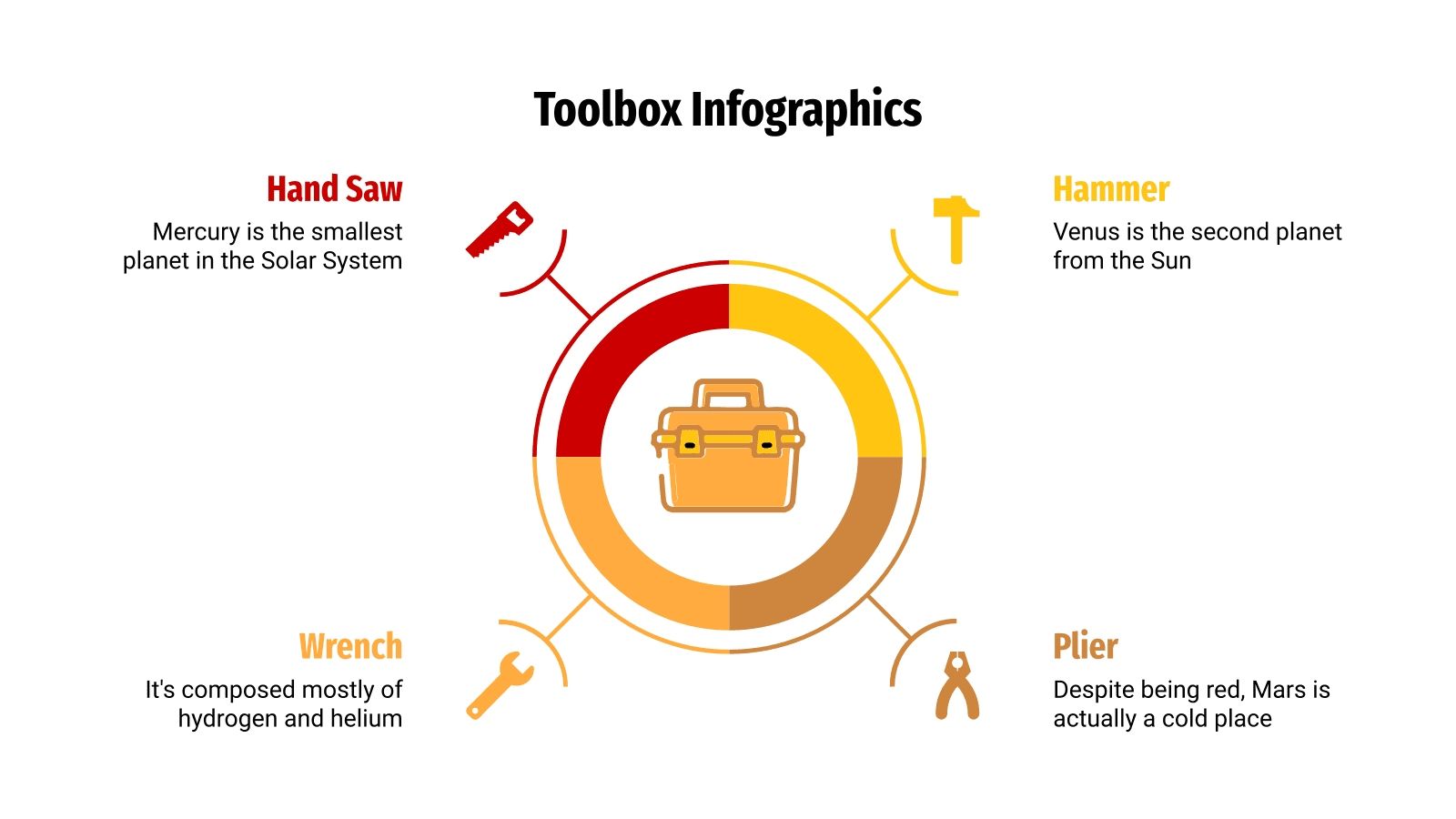 Toolbox Infographics

Hand Saw

Mercury is the smallest planet in the Solar System

Hammer

Venus is the second planet from the Sun

Wrench

It's composed mostly of hydrogen and helium

Plier

Despite being red, Mars is actually a cold place