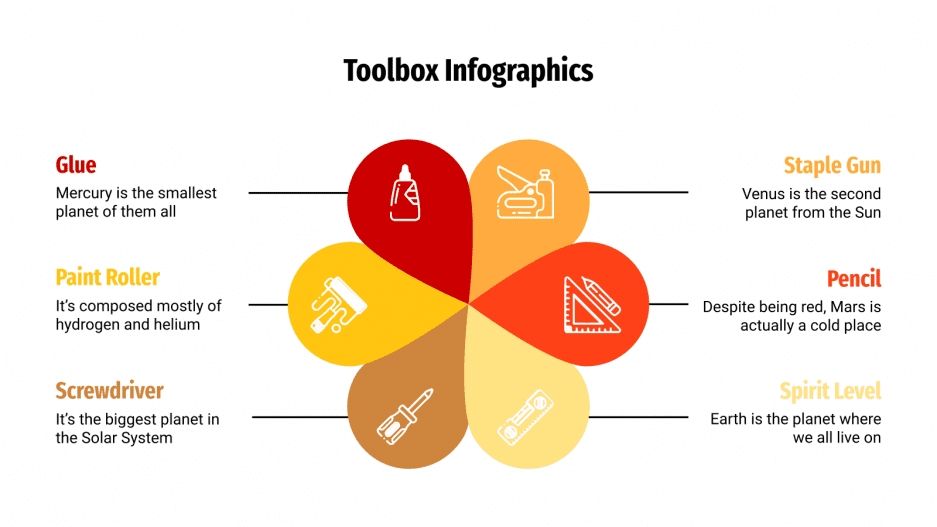 Toolbox Infographics

Glue
Mercury is the smallest planet of them all

Paint Roller
It's composed mostly of hydrogen and helium

Screwdriver
It's the biggest planet in the Solar System

Staple Gun
Venus is the second planet from the Sun

Pencil
Despite being red, Mars is actually a cold place

Spirit Level
Earth is the planet where we all live on