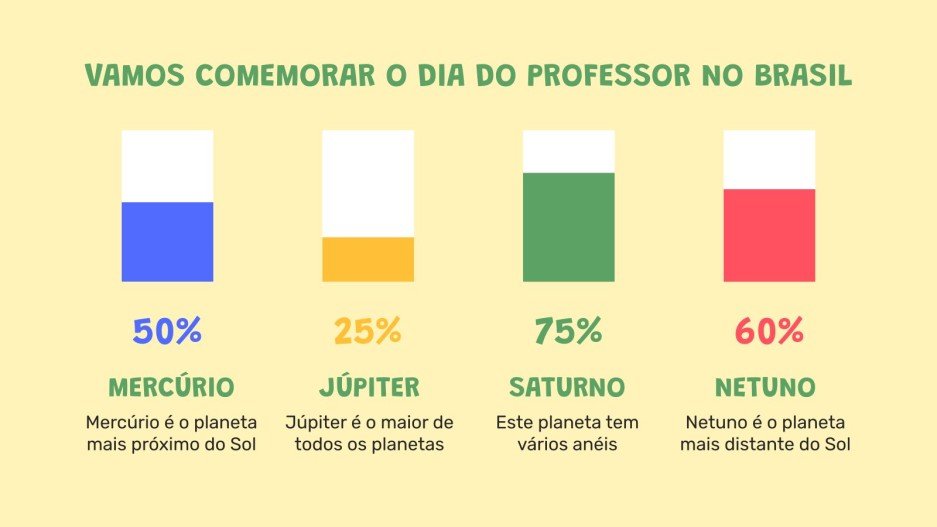 VAMOS COMEMORAR O DIA DO PROFESSOR NO BRASIL

50%

MERCÚRIO

Mercúrio é o planeta mais próximo do Sol

25%

JÚPITER

Júpiter é o maior de todos os planetas

75%

SATURNO

Este planeta tem vários anéis

60%

NETUNO

Netuno é o planeta mais distante do Sol