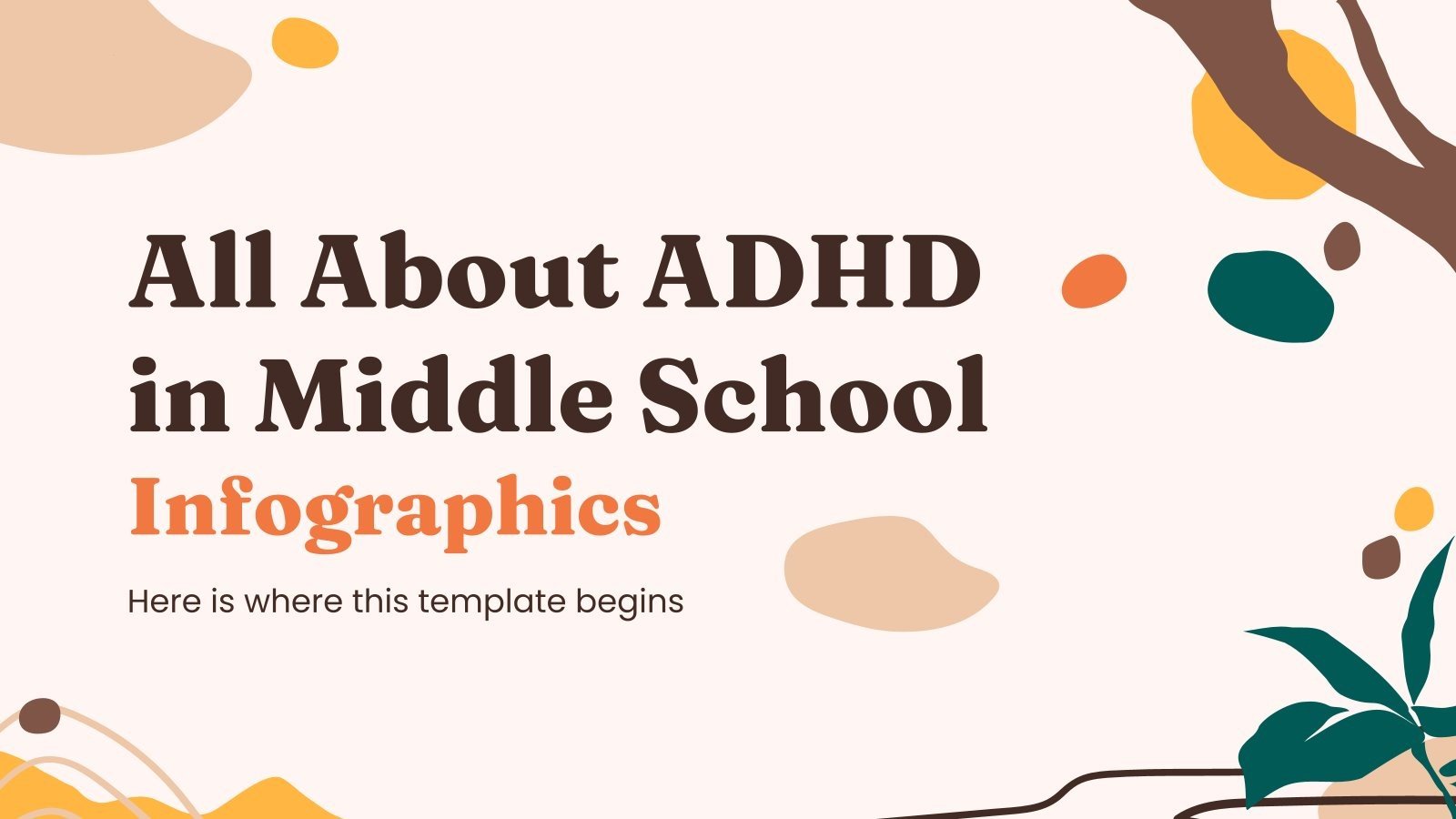 All About ADHD in Middle School
Infographics

Here is where this template begins