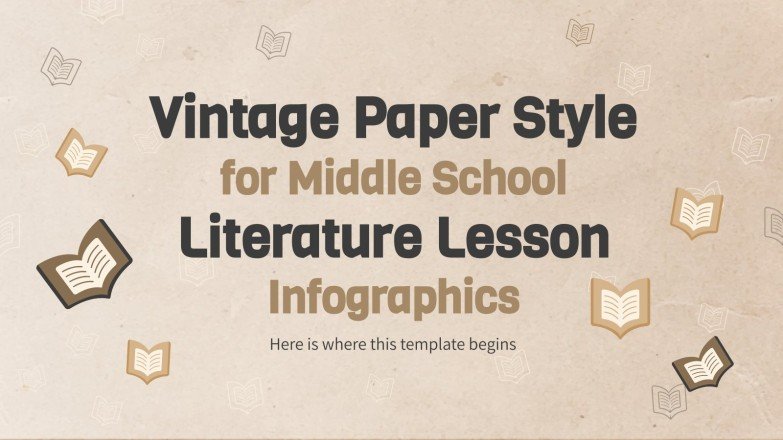 Vintage Paper Style for Middle School Literature Lesson Infographics

Here is where this template begins