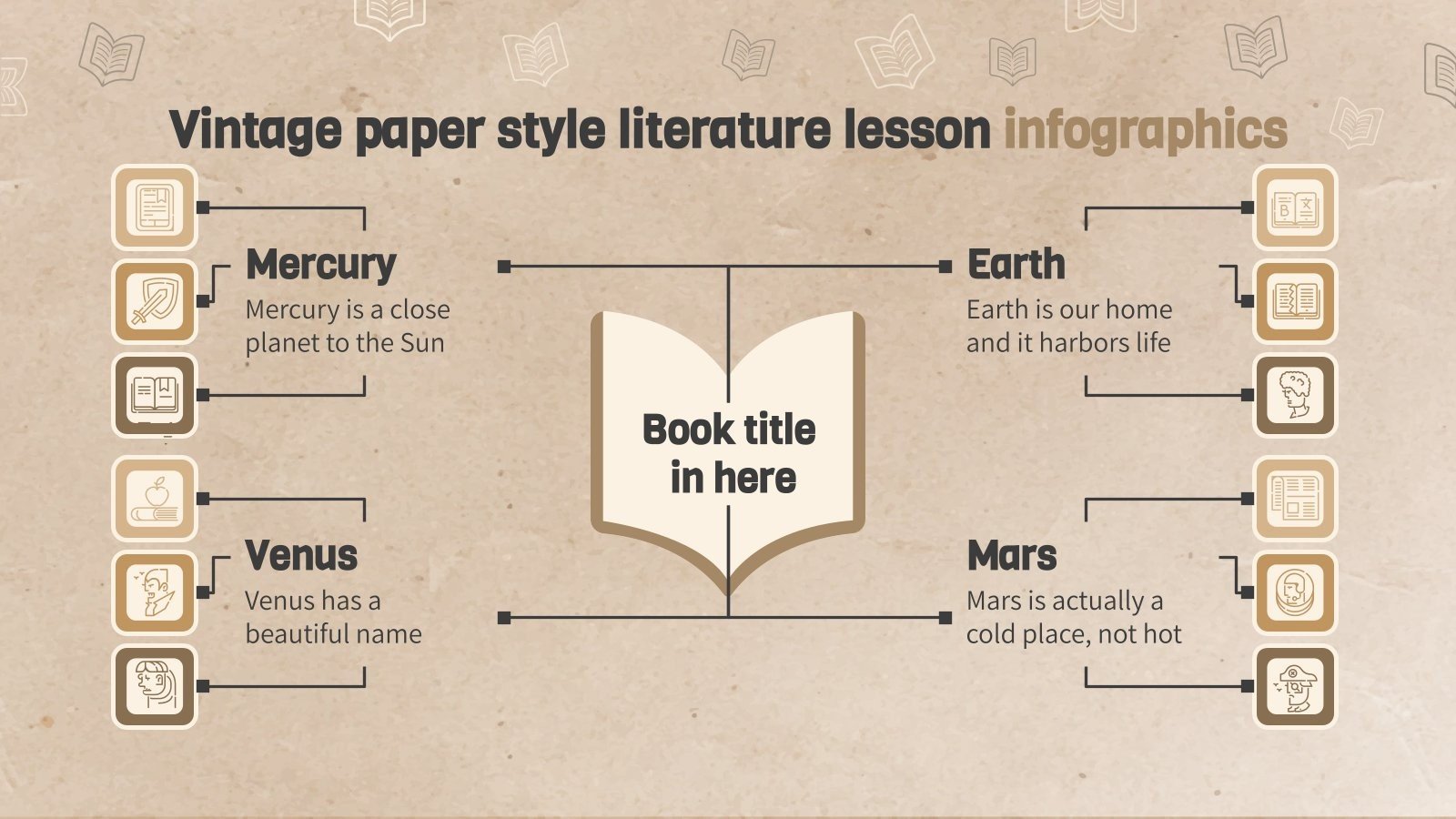 Vintage paper style literature lesson infographics

Mercury
Mercury is a close planet to the Sun

Venus
Venus has a beautiful name

Book title in here

Earth
Earth is our home and it harbors life

Mars
Mars is actually a cold place, not hot