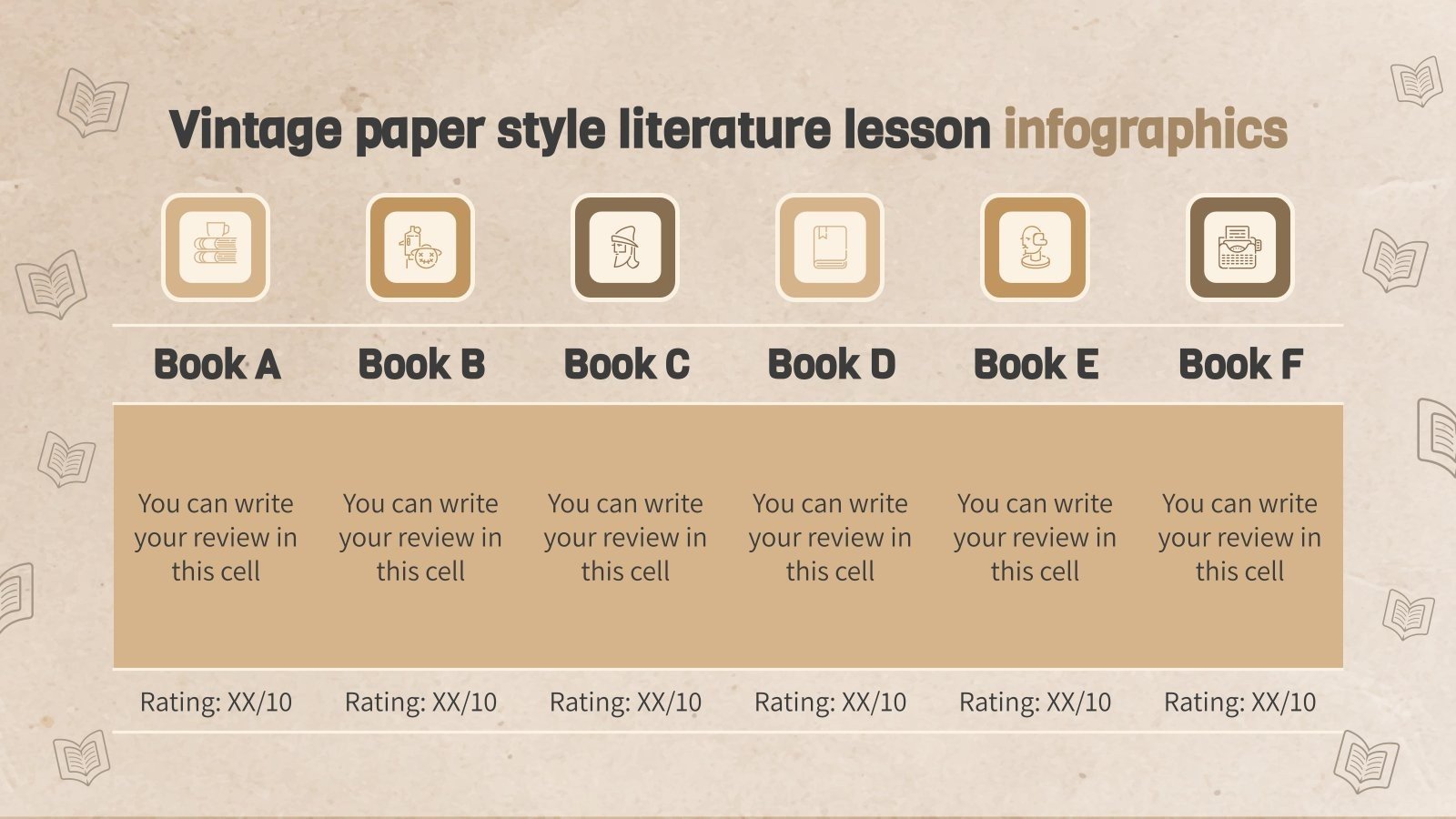 Vintage paper style literature lesson infographics

| Book A | Book B | Book C | Book D | Book E | Book F |
|---|---|---|---|---|---|
| You can write your review in this cell | You can write your review in this cell | You can write your review in this cell | You can write your review in this cell | You can write your review in this cell | You can write your review in this cell |
| Rating: XX/10 | Rating: XX/10 | Rating: XX/10 | Rating: XX/10 | Rating: XX/10 | Rating: XX/10 |