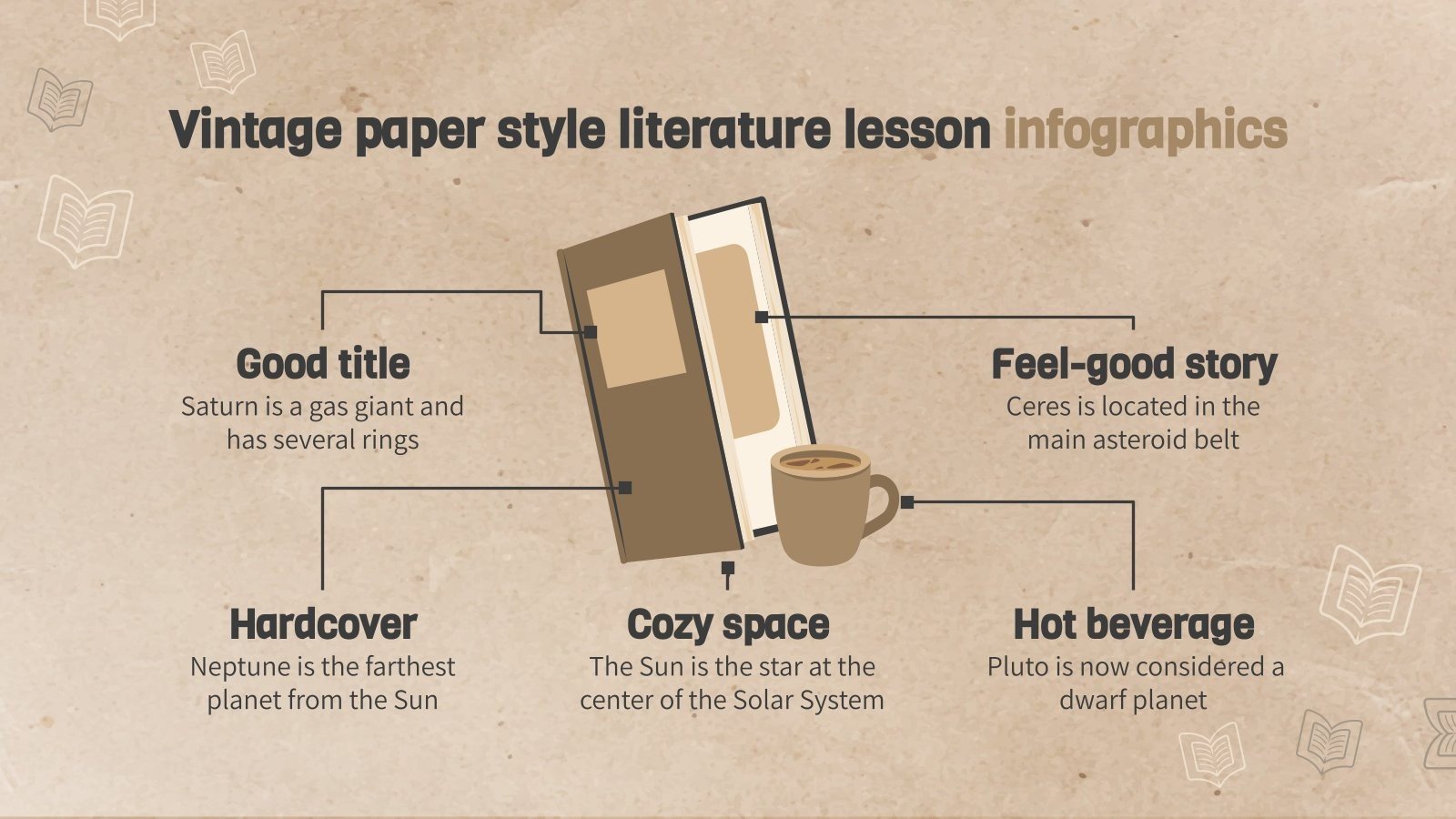 Vintage paper style literature lesson infographics

Good title
Saturn is a gas giant and has several rings

Feel-good story
Ceres is located in the main asteroid belt

Hardcover
Neptune is the farthest planet from the Sun

Cozy space
The Sun is the star at the center of the Solar System

Hot beverage
Pluto is now considered a dwarf planet