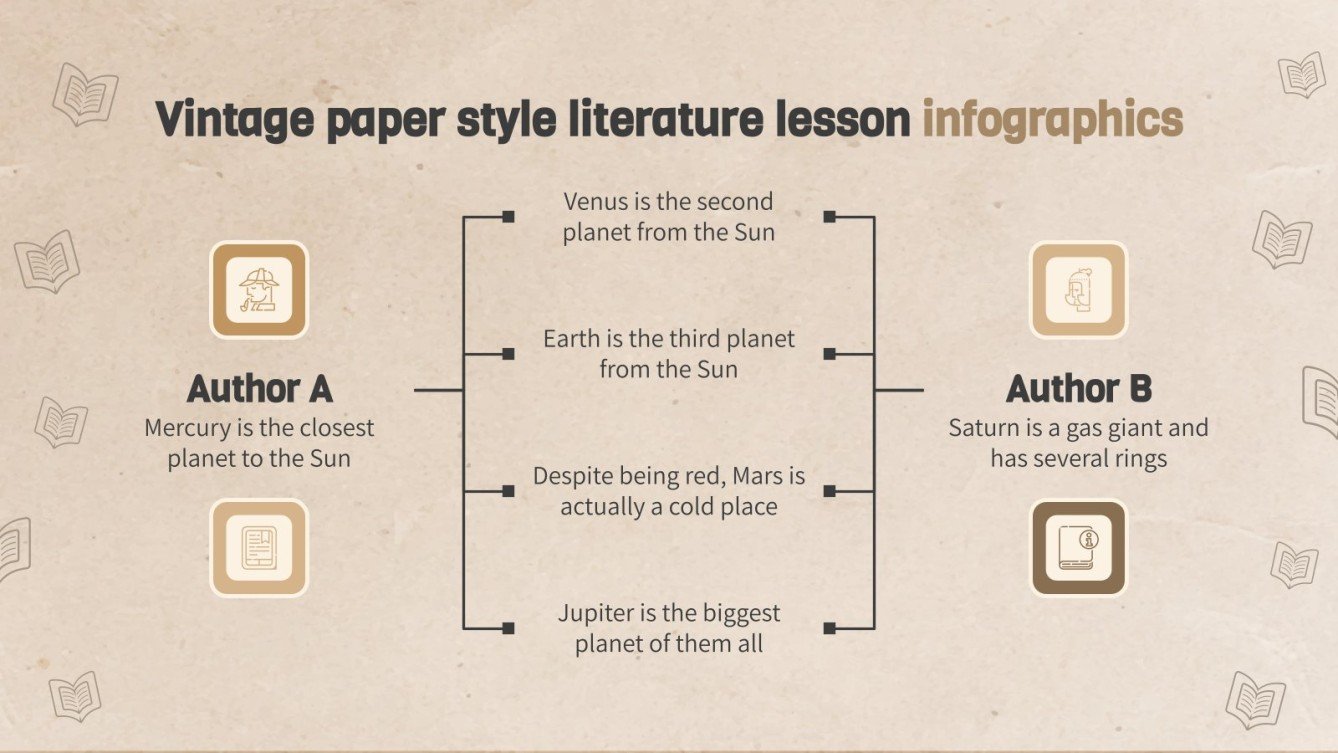 Vintage paper style literature lesson infographics

Author A
Mercury is the closest planet to the Sun

Venus is the second planet from the Sun

Earth is the third planet from the Sun

Despite being red, Mars is actually a cold place

Jupiter is the biggest planet of them all

Author B
Saturn is a gas giant and has several rings