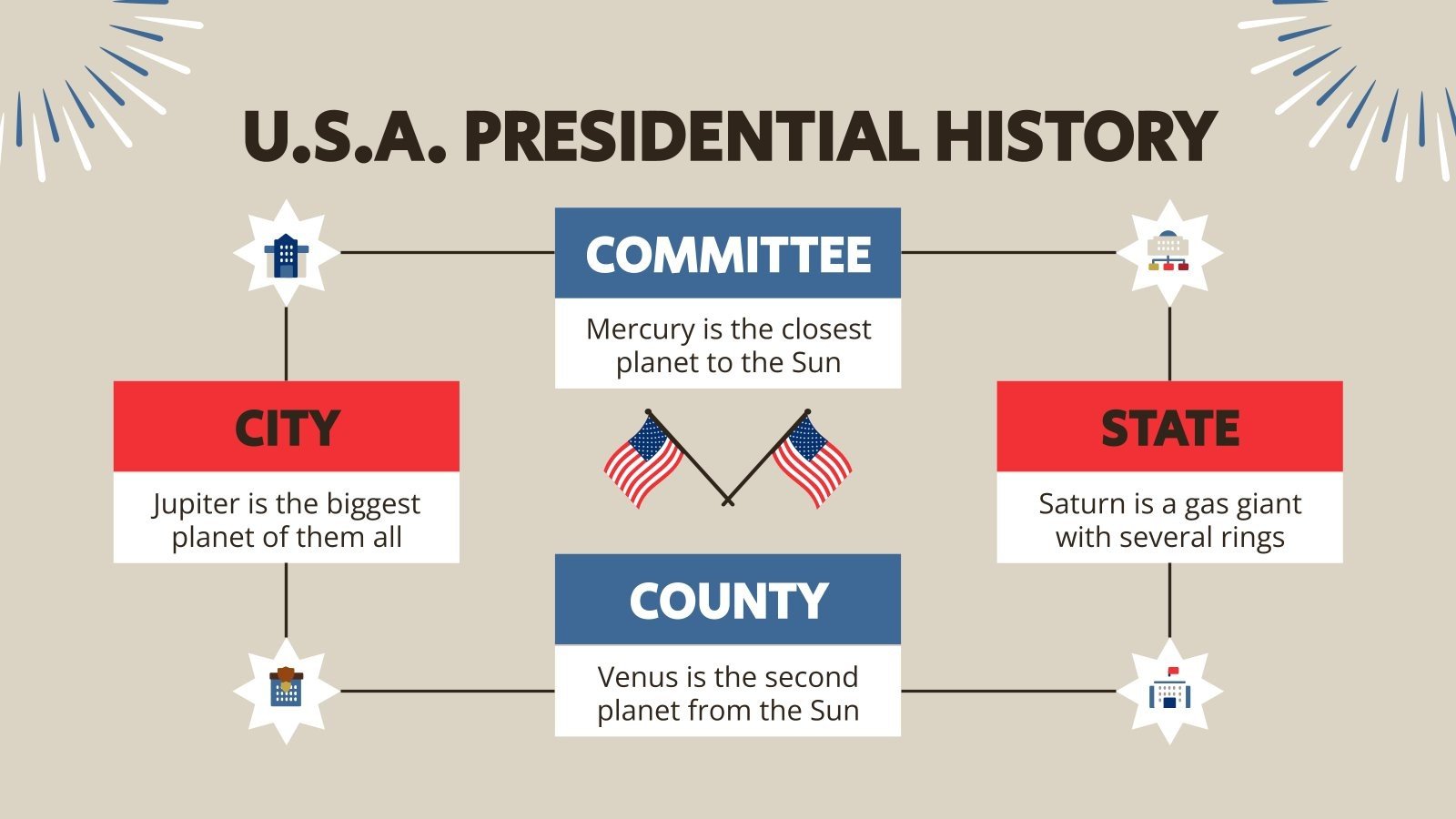 U.S.A. PRESIDENTIAL HISTORY

COMMITTEE

Mercury is the closest planet to the Sun

CITY

Jupiter is the biggest planet of them all

STATE

Saturn is a gas giant with several rings

COUNTY

Venus is the second planet from the Sun