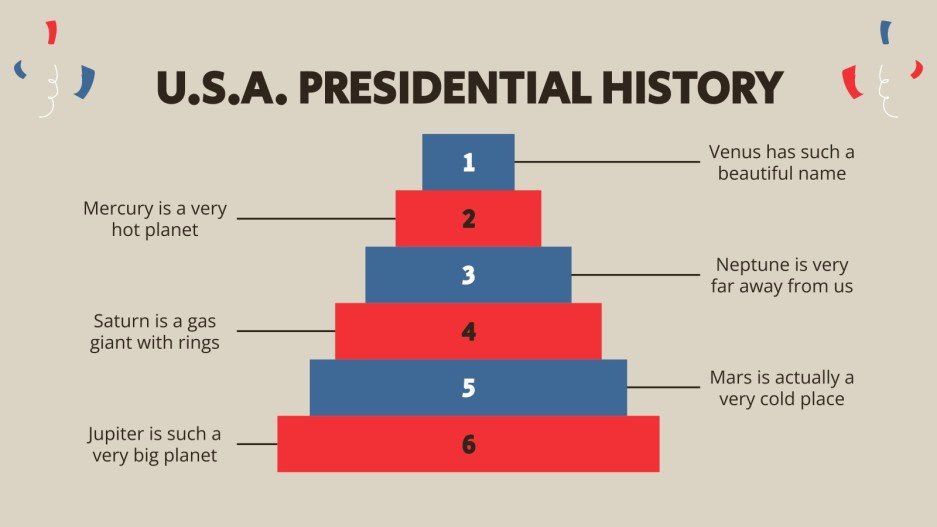 U.S.A. PRESIDENTIAL HISTORY

1
Venus has such a beautiful name

2
Mercury is a very hot planet

3
Neptune is very far away from us

4
Saturn is a gas giant with rings

5
Mars is actually a very cold place

6
Jupiter is such a very big planet