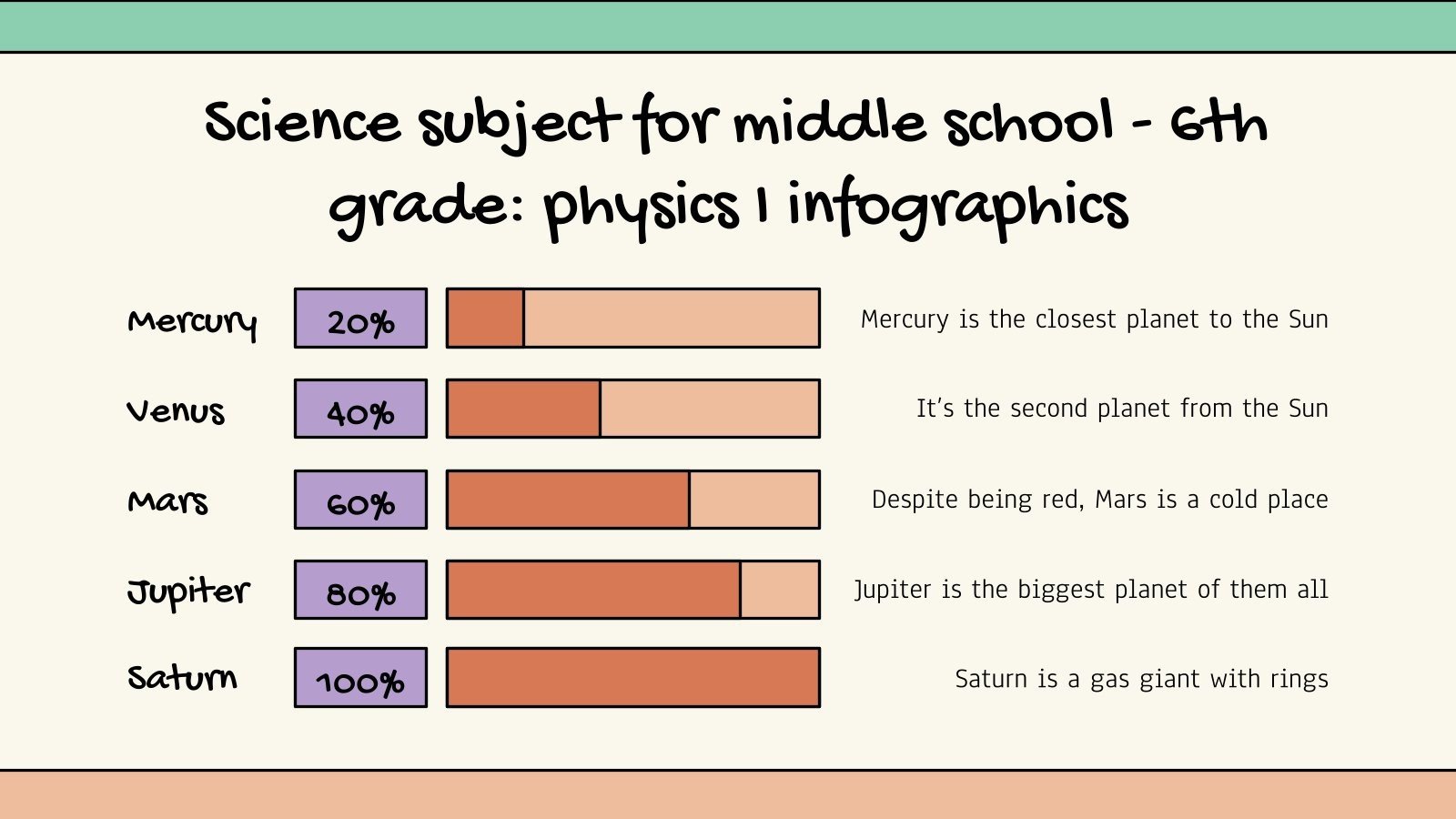 Science subject for middle school - 6th grade: physics I infographics

Mercury 20% Mercury is the closest planet to the Sun

Venus 40% It's the second planet from the Sun

Mars 60% Despite being red, Mars is a cold place

Jupiter 80% Jupiter is the biggest planet of them all

Saturn 100% Saturn is a gas giant with rings