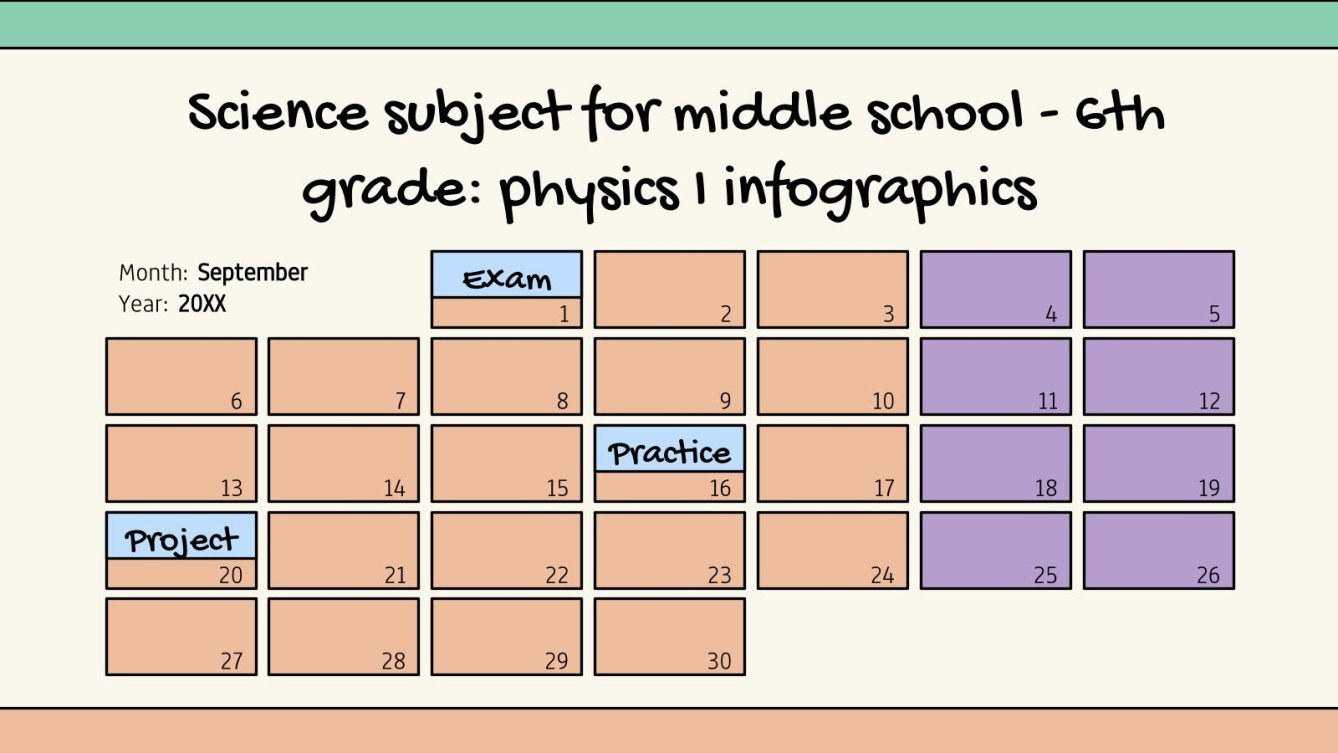 Science subject for middle school - 6th grade: physics I infographics

Month: September
Year: 20XX

| | | | | | | |
|---|---|---|---|---|---|---|
| | | Exam 1 | 2 | 3 | 4 | 5 |
| 6 | 7 | 8 | 9 | 10 | 11 | 12 |
| 13 | 14 | 15 | Practice 16 | 17 | 18 | 19 |
| Project 20 | 21 | 22 | 23 | 24 | 25 | 26 |
| 27 | 28 | 29 | 30 | | | |