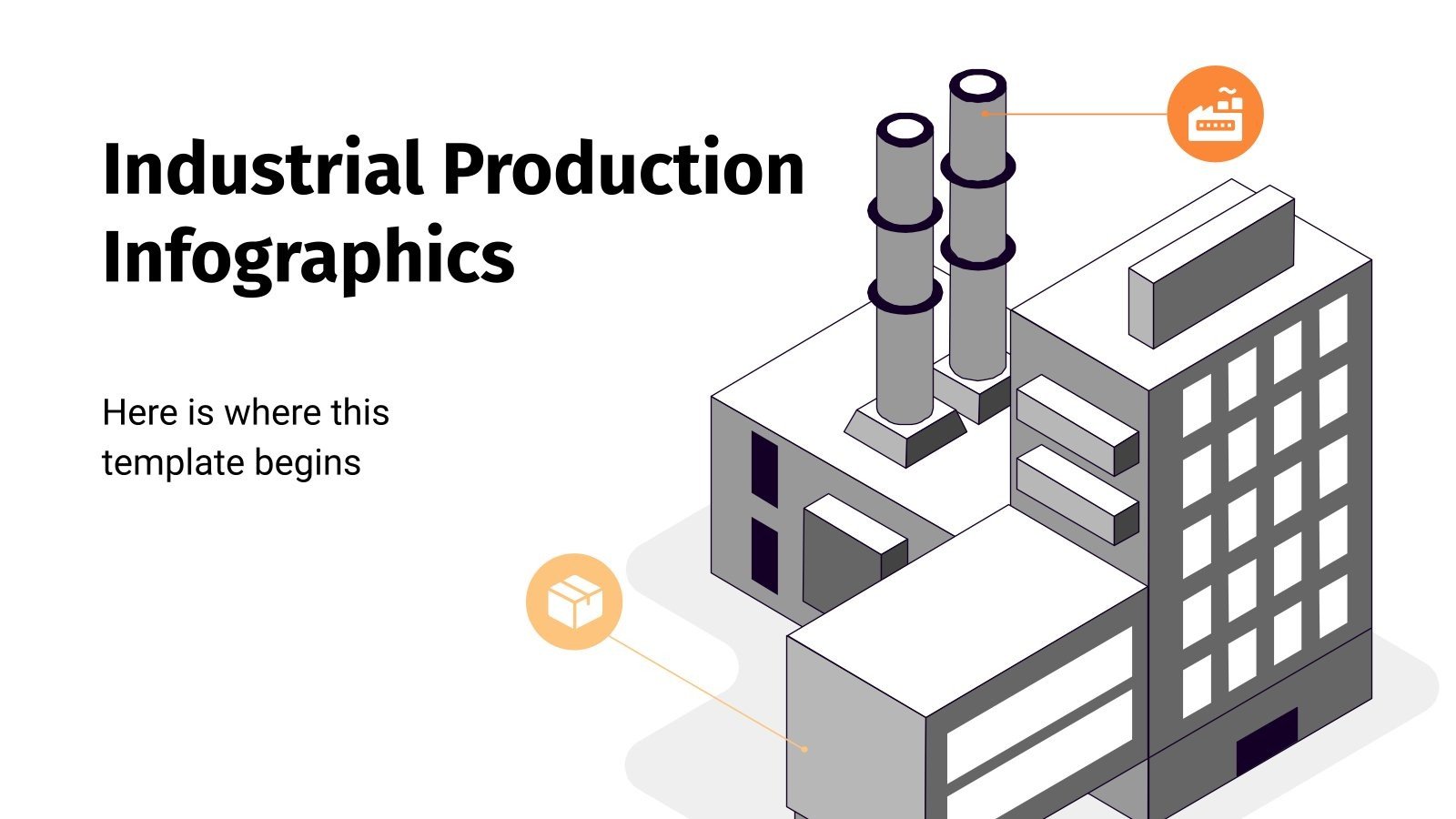 Industrial Production Infographics

Here is where this template begins